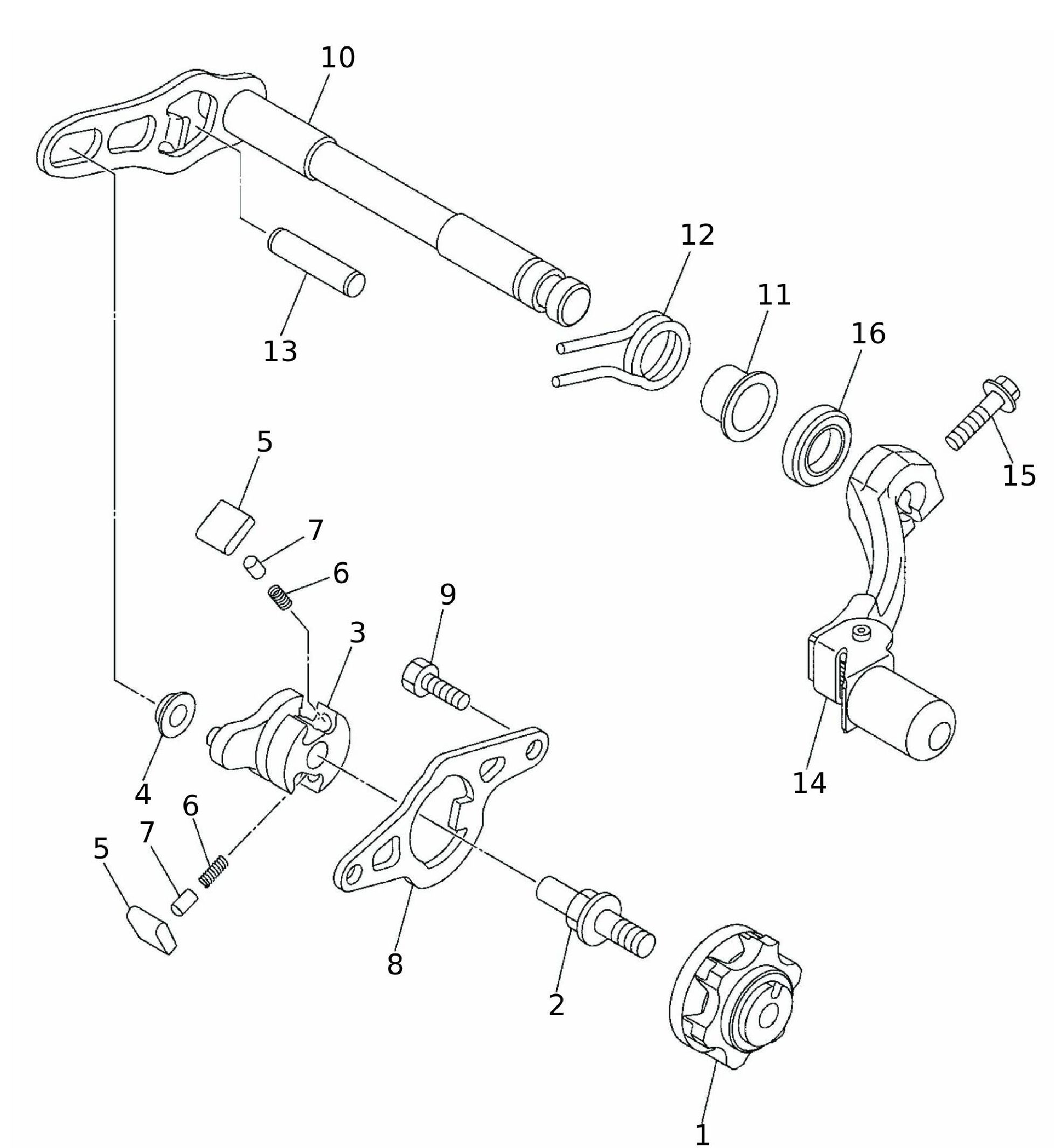 10
12
11
16
13
15
5
7
6
9
3
14
4
6
7
5
8
2
1