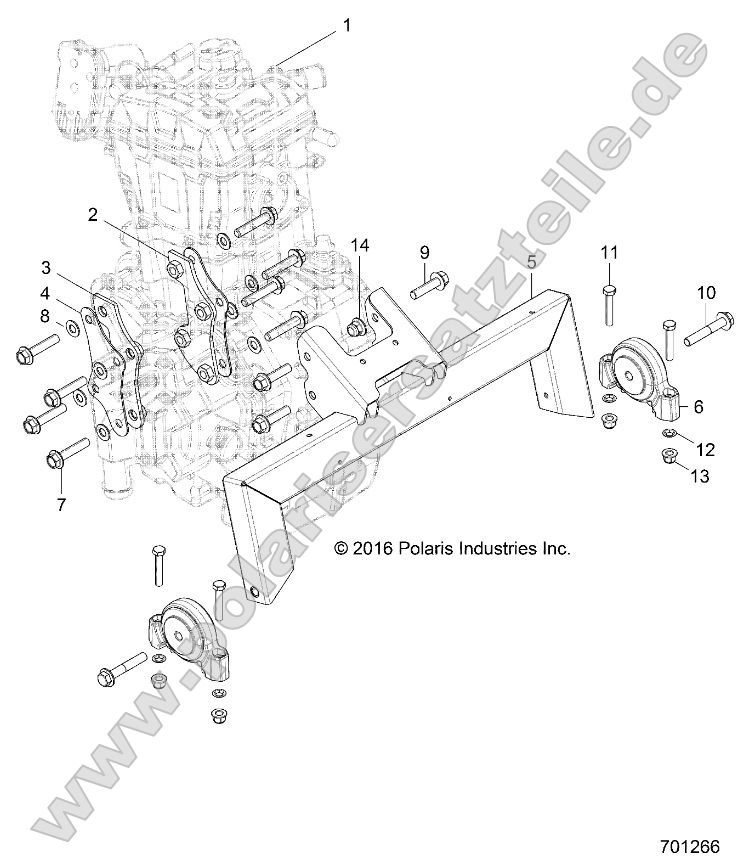 1
2
14
9
5
11
10
3
4
8
6
12
13
7
© 2016 Polaris Industries Inc.
www.polarisersatzteile.de
701266