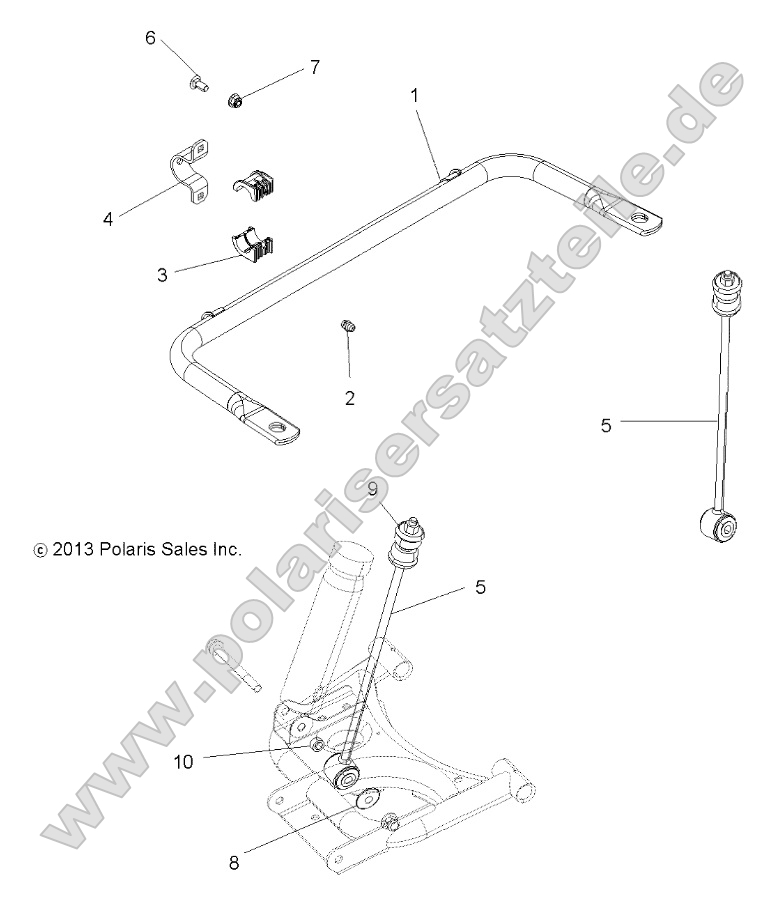 6
7
1
4
3
2
5
9
© 2013 Polaris Sales Inc.
5
10
8
www.polarisersatzteile.de