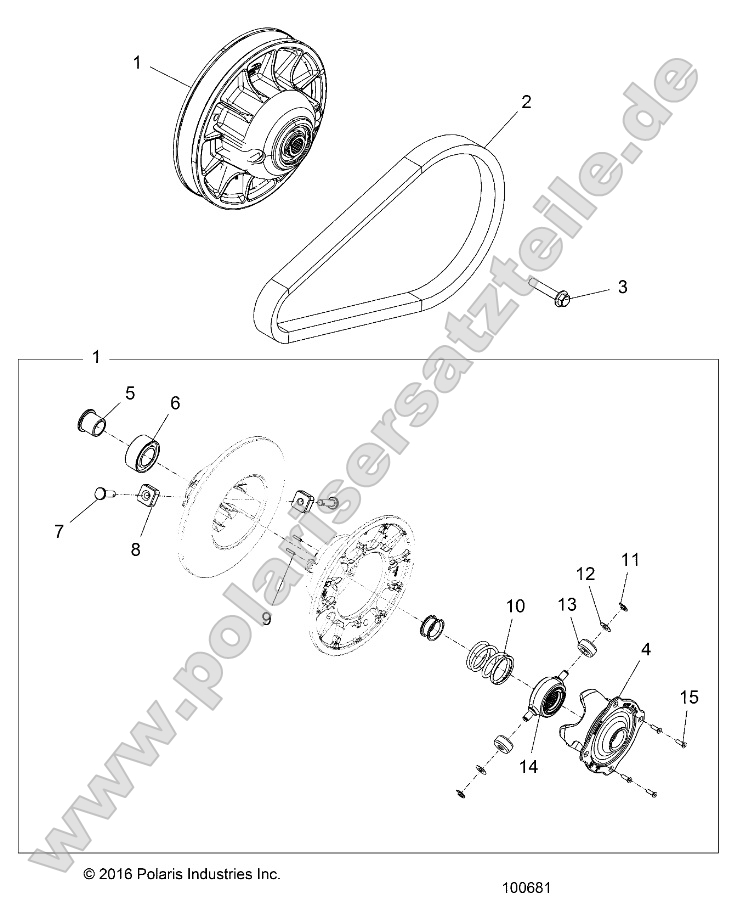 1
2
3
1
5
6
7
8
9
10
12
11
13
4
15
14
www.polarisersatzteile.de
© 2016 Polaris Industries Inc.
100681