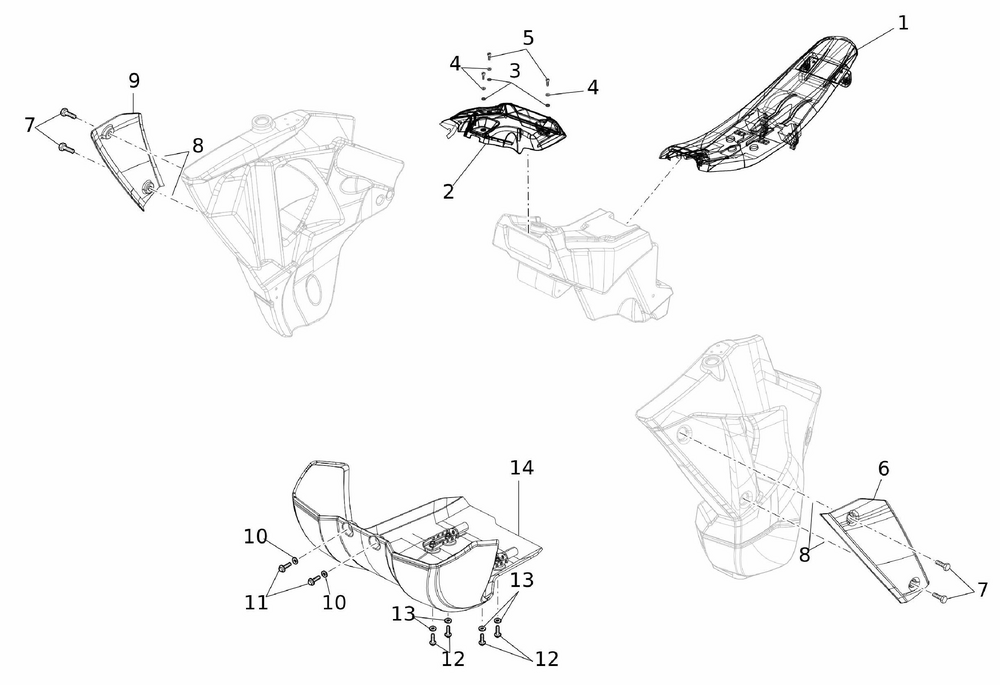 9
7
8
5
4
3
4
2
1
14
10
11
10
13
13
12
12
6
8
7