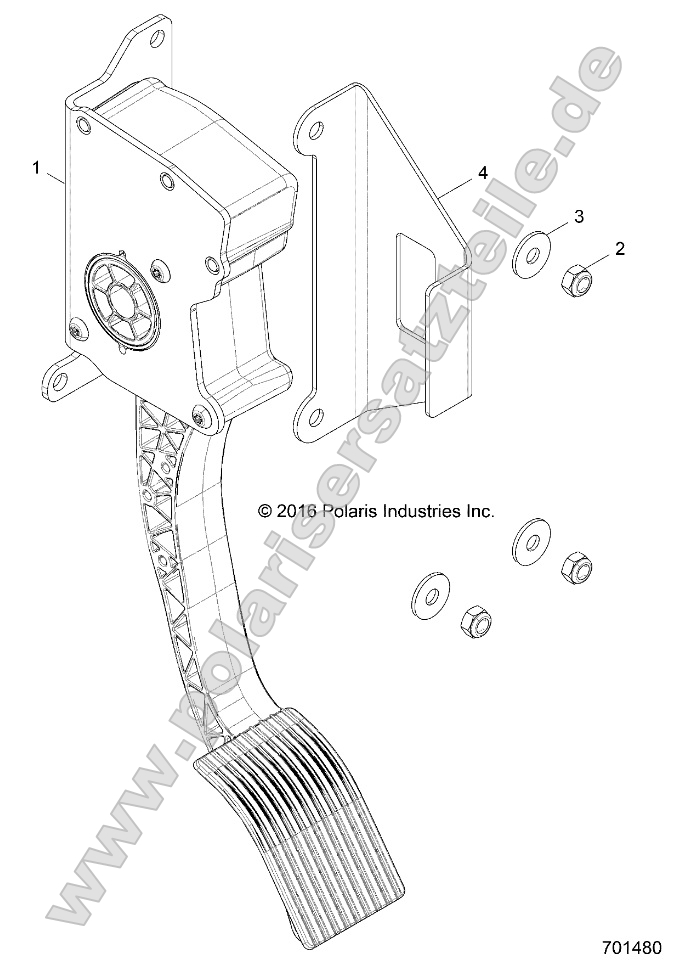 1
4
3
2
© 2016 Polaris Industries Inc.
www.polarisersatzteile.de
701480