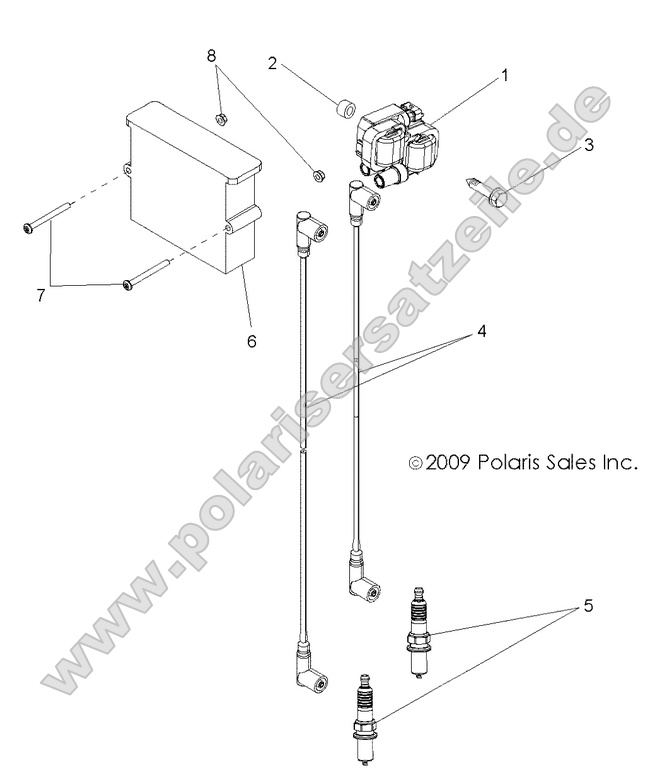 8
2
1
3
7
6
4
©2009 Polaris Sales Inc.
5
www.polarisersatzteile.de