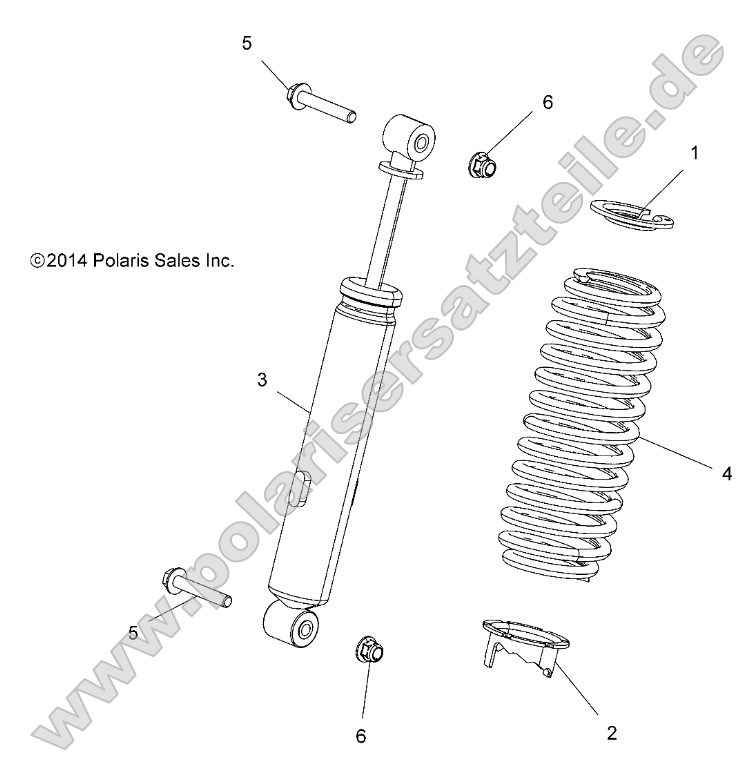 5

6

1

©2014 Polaris Sales Inc.

3

4

5

6

2

www.polarisersatzteile.de