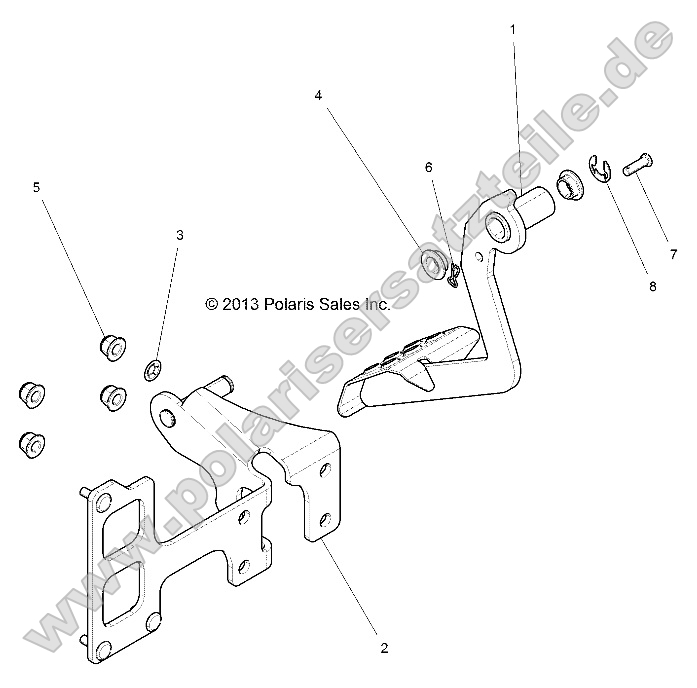 1
4
6
5
3
7
8
© 2013 Polaris Sales Inc.
2
www.polarisersatzteile.de