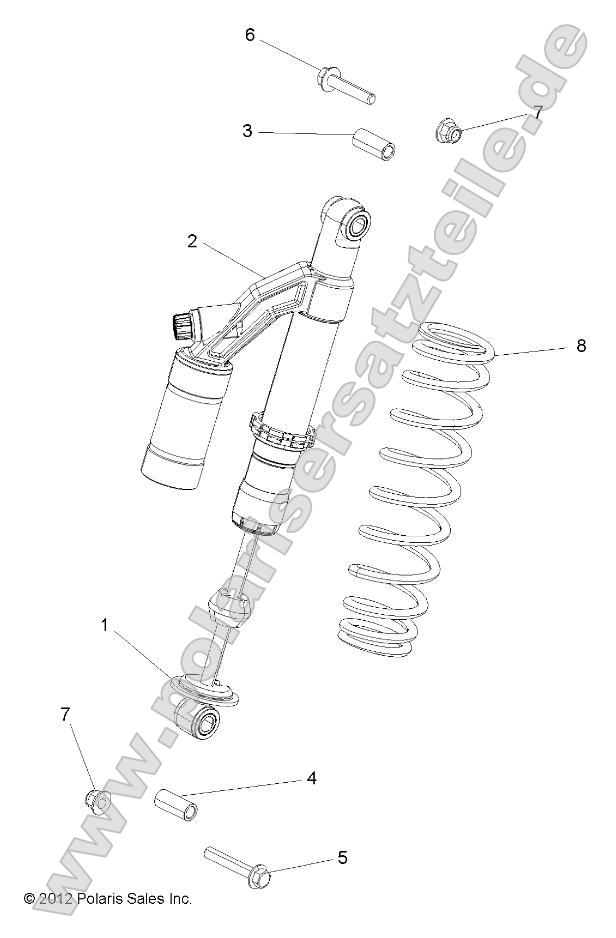 6
3
7
2
8
1
7
4
5
www.polarisersatzteile.de
© 2012 Polaris Sales Inc.