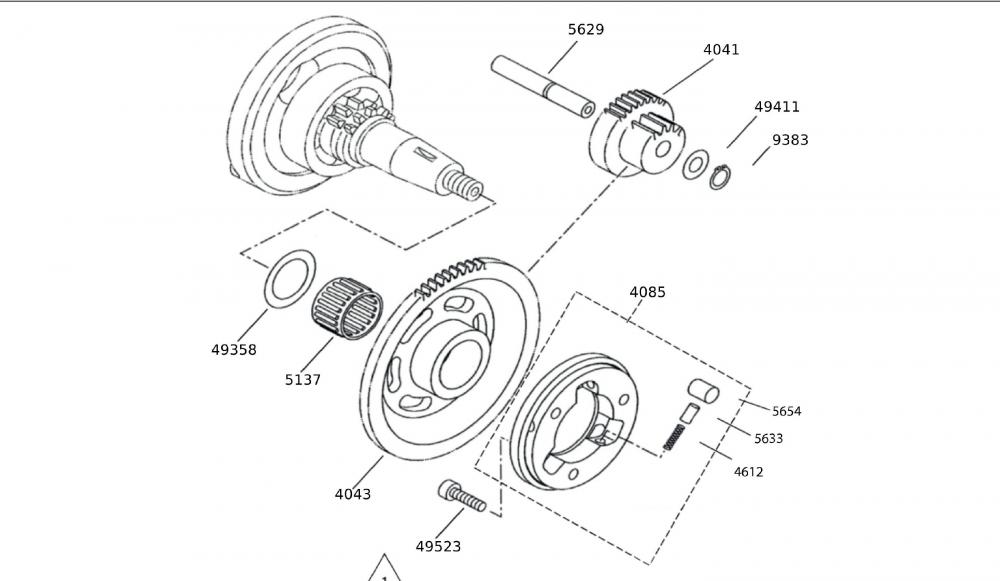 5629
4041
49411
9383
4085
49358
5137
5654
5633
4612
4043
49523
1