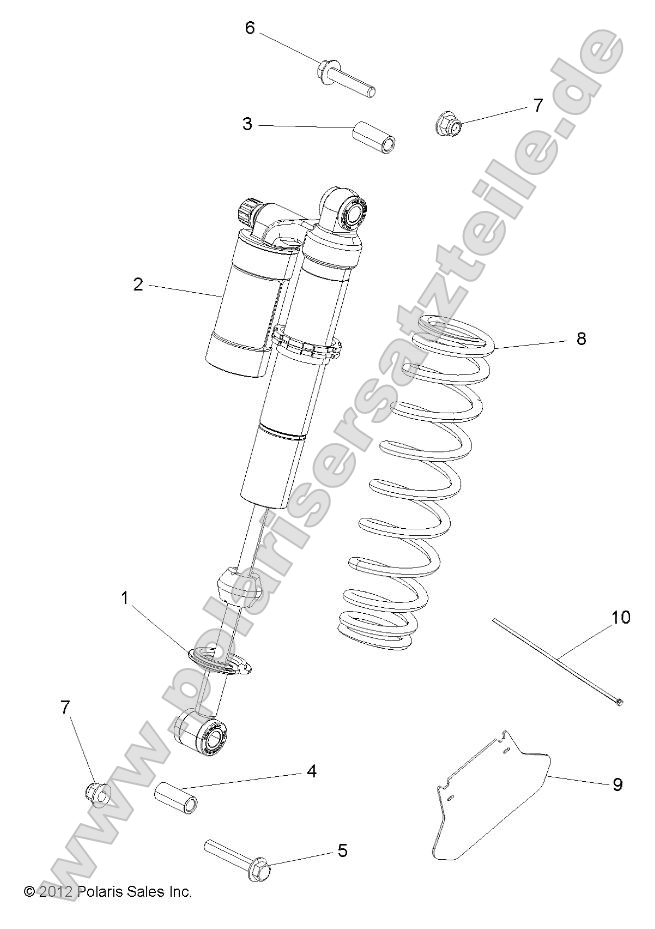 6
3
7
2
8
1
10
7
4
9
5
www.polarisersatzteile.de
© 2012 Polaris Sales Inc.