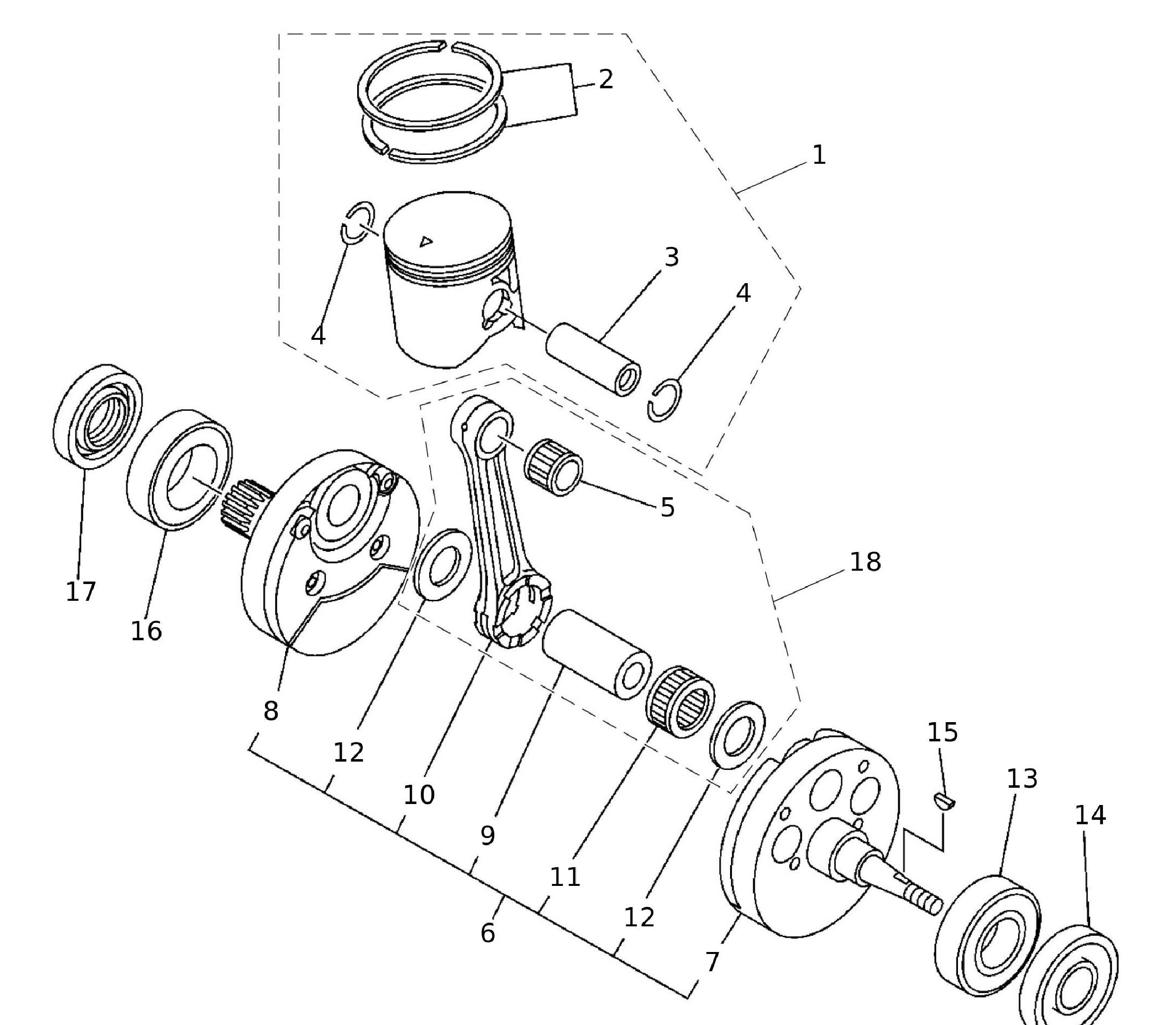 2
1
3
4
4
5
18
17
16
8
12
10
9
11
12
6
7
15
13
14