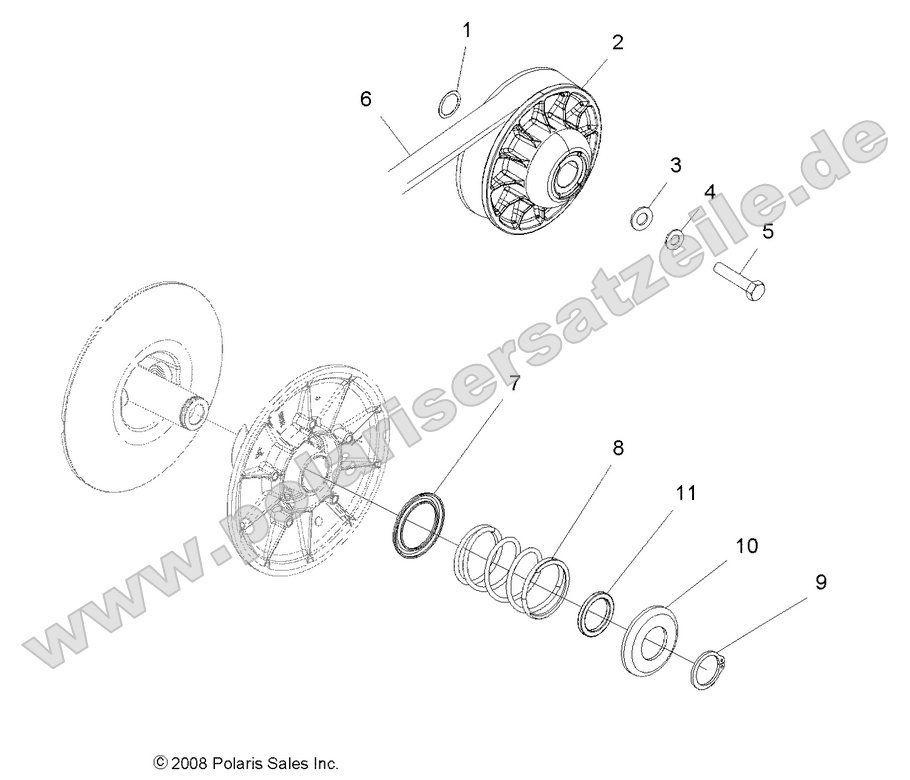 1
2
6
3
4
5
7
8
11
10
9
www.polarisersatzteile.de
© 2008 Polaris Sales Inc.