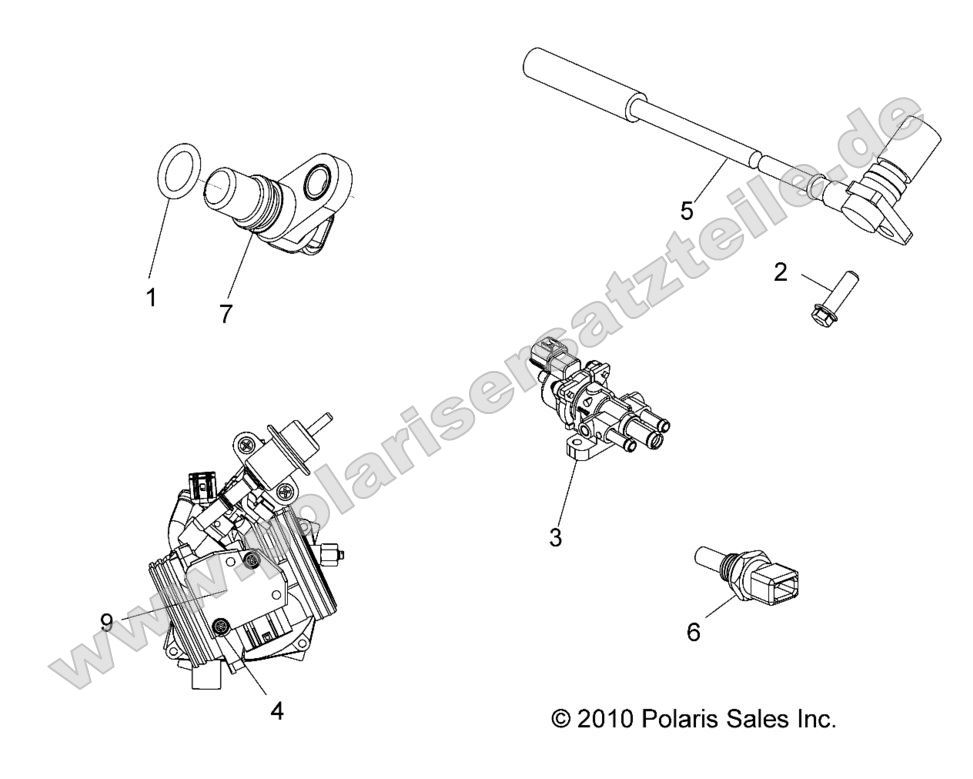 www.polarisersatzteile.de

1
7
5
2
3
9
4
6

© 2010 Polaris Sales Inc.