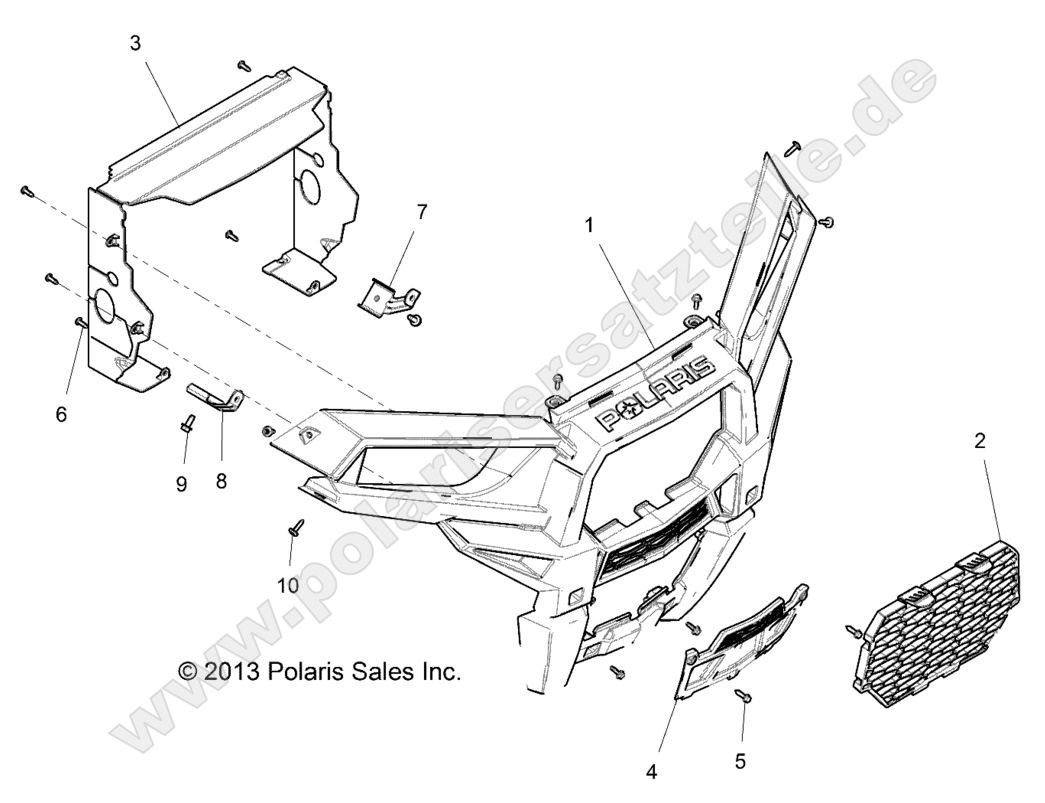 3

7

1

POLARIS

2

6

9

8

10

© 2013 Polaris Sales Inc.

4

5

www.polarisersatzteile.de