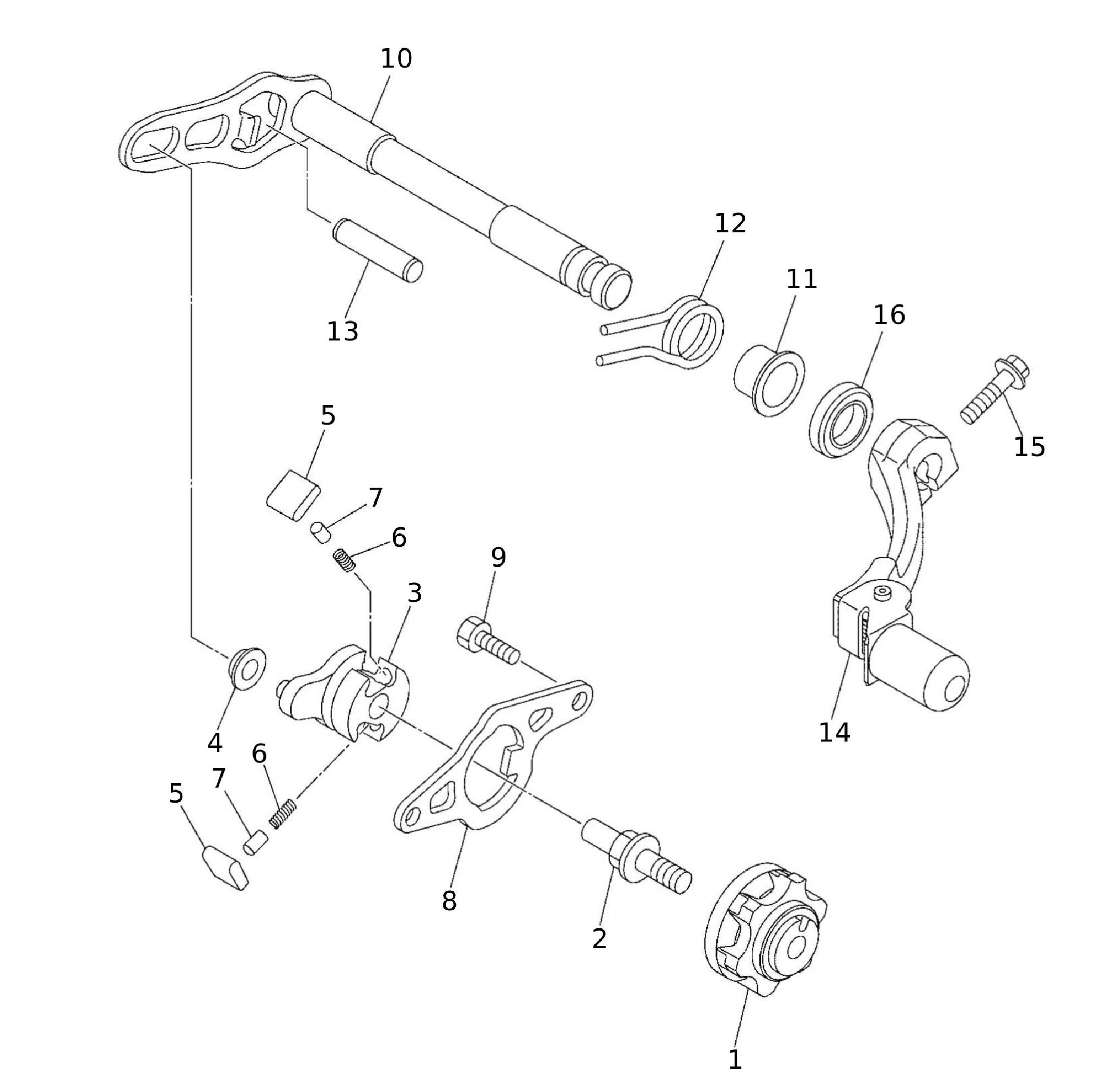 10
12
11
16
13
15
5
7
6
9
3
14
4
6
7
5
8
2
1