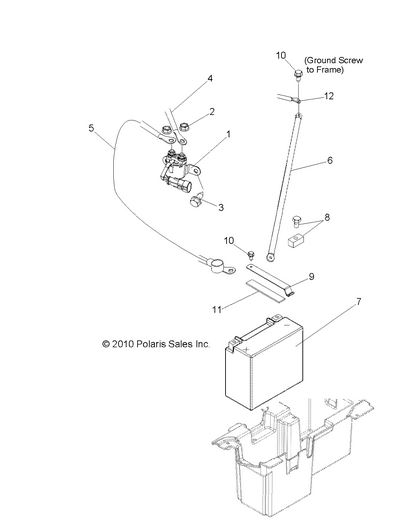 10 (Ground Screw to Frame)

4

12

2

5

1

6

3

8

10

9

11

7

© 2010 Polaris Sales Inc.