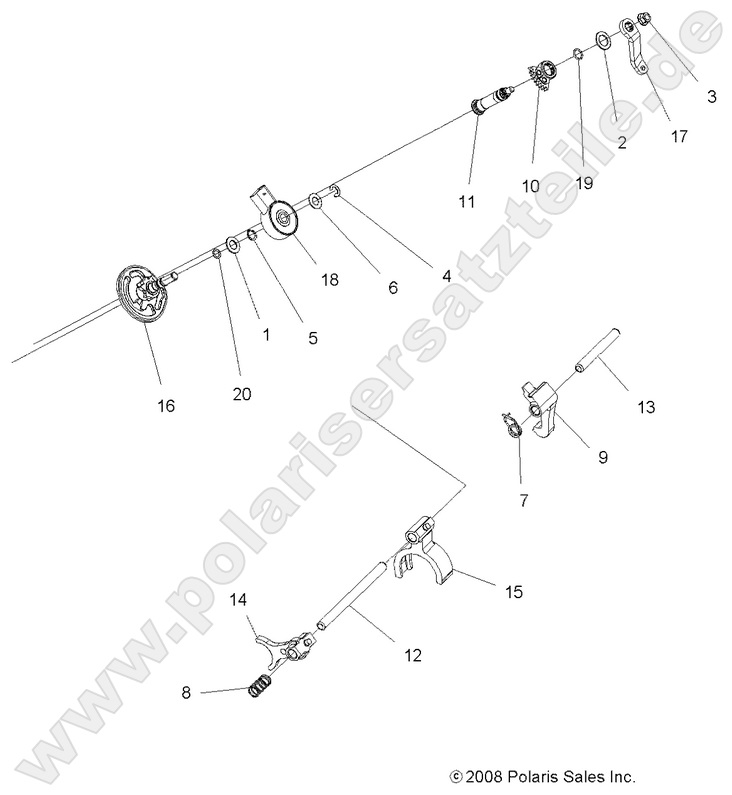 www.polarisersatzteile.de

3
17
2
19
10
11
4
6
18
5
1
20
16
13
9
7
15
14
12
8

© 2008 Polaris Sales Inc.