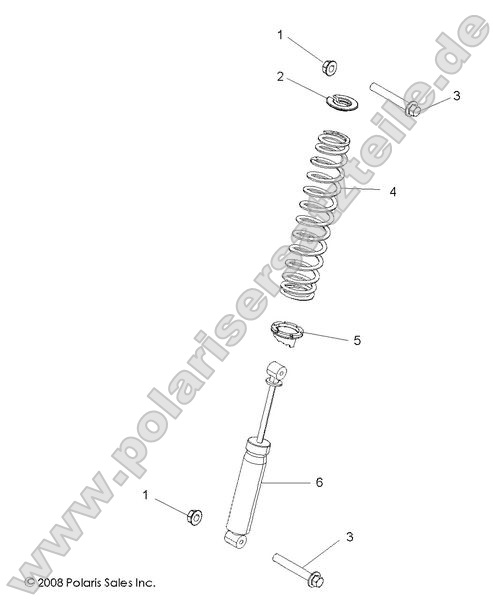 1
2
3
4
5
6
1
3
www.polarisersatzteile.de
© 2008 Polaris Sales Inc.