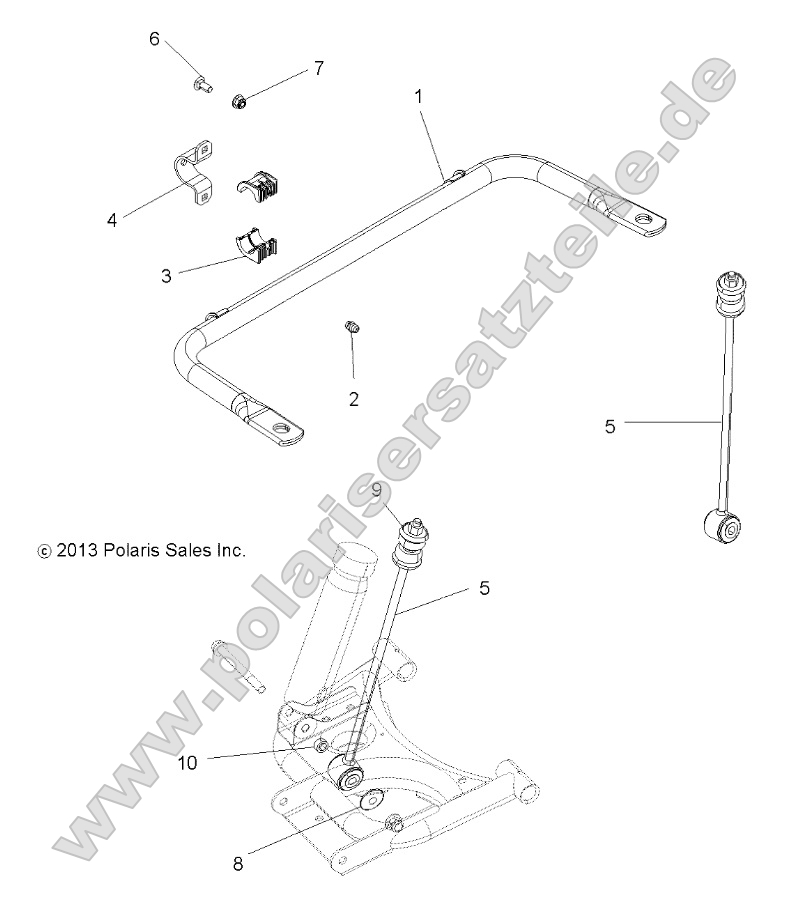 6
7
1
4
3
2
5
9
© 2013 Polaris Sales Inc.
5
10
8
www.polarisersatzteile.de