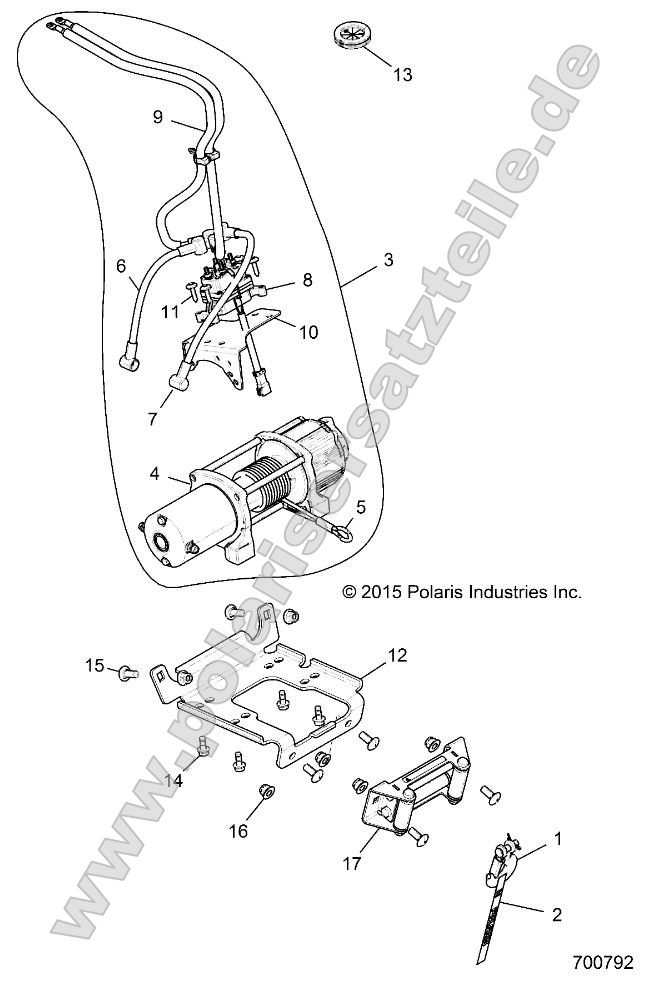 13
9
3
6
8
11
10
7
4
5
© 2015 Polaris Industries Inc.
15
12
14
16
17
1
2
700792
www.polarisersatzteile.de