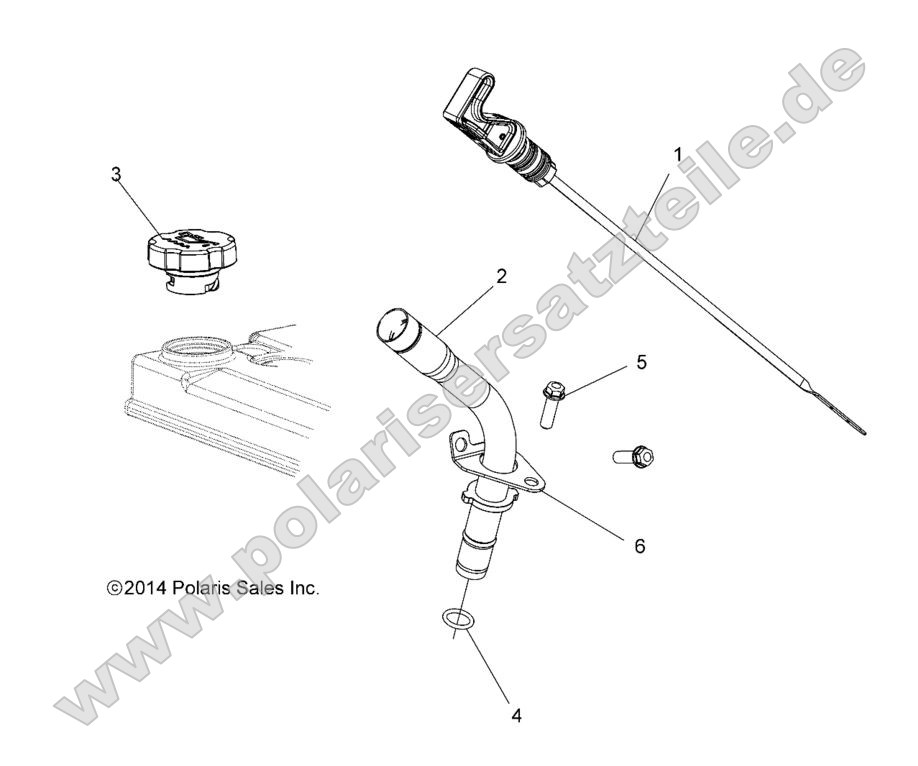 www.polarisersatzteile.de

1

3

2

5

6

©2014 Polaris Sales Inc.

4