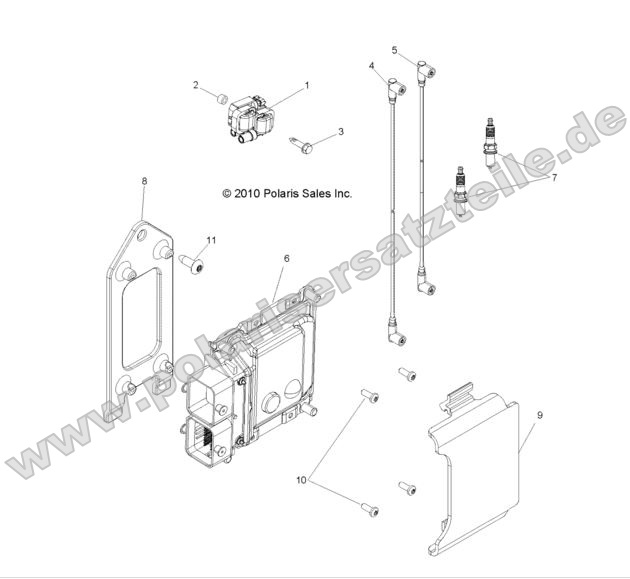 5
4
2
1
3
7
8
© 2010 Polaris Sales Inc.
11
6
9
10
www.polarisersatzteile.de