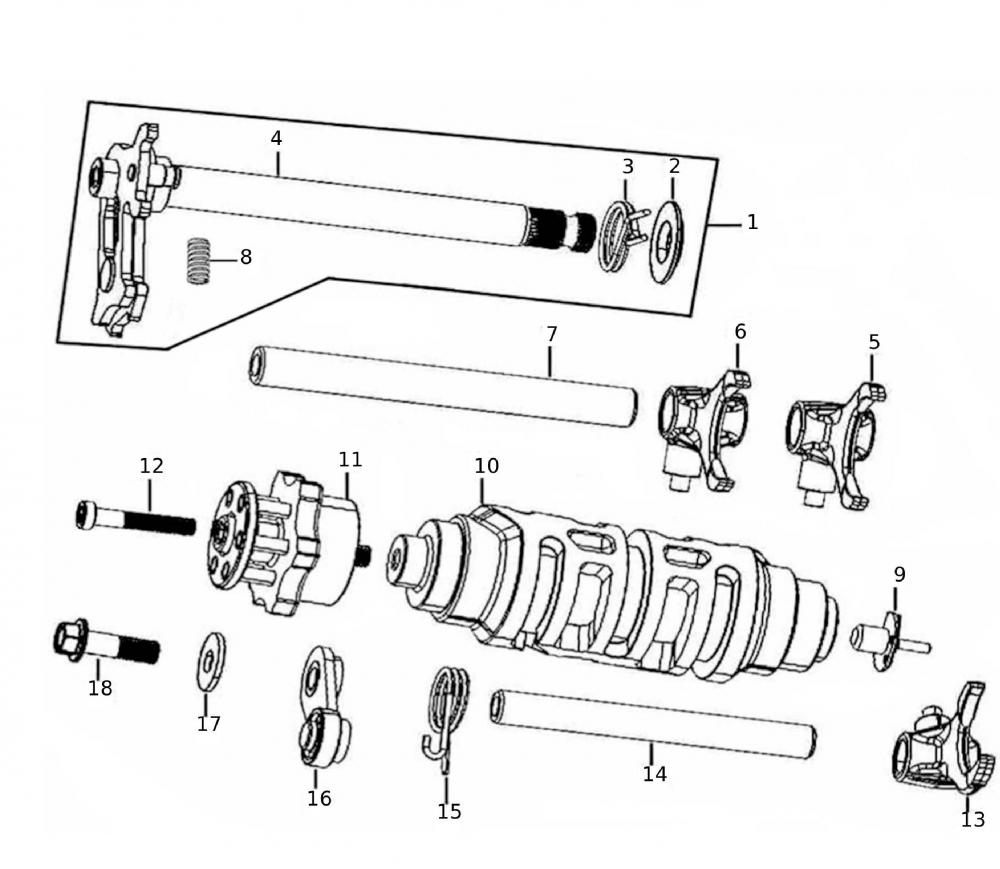 4
3
2
1
8
7
6
5
12
11
10
9
18
17
16
15
14
13