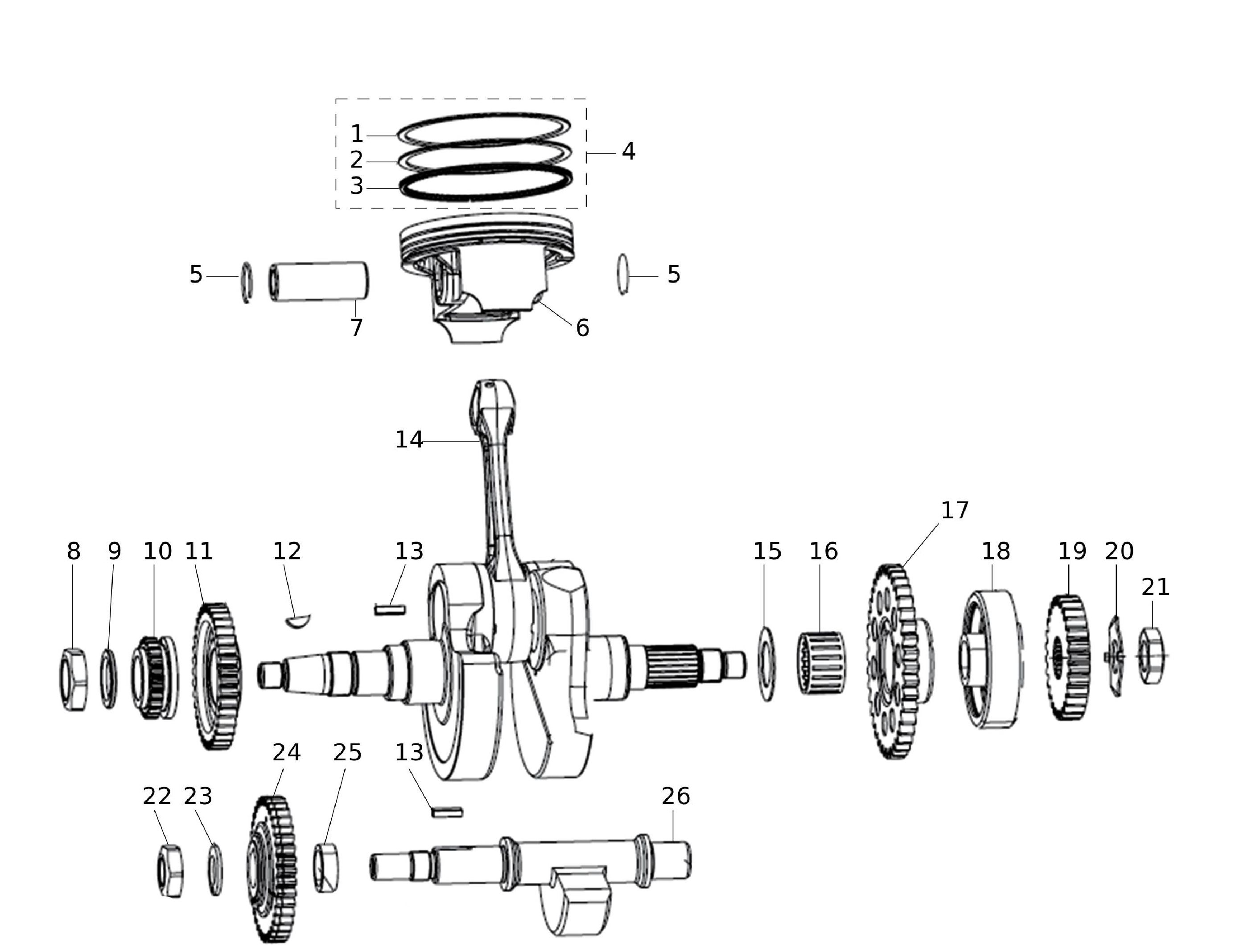 1
2
3
4
5
5
7
6
14
17
8
9
10
11
12
13
15
16
18
19
20
21
24
25
13
22
23
26