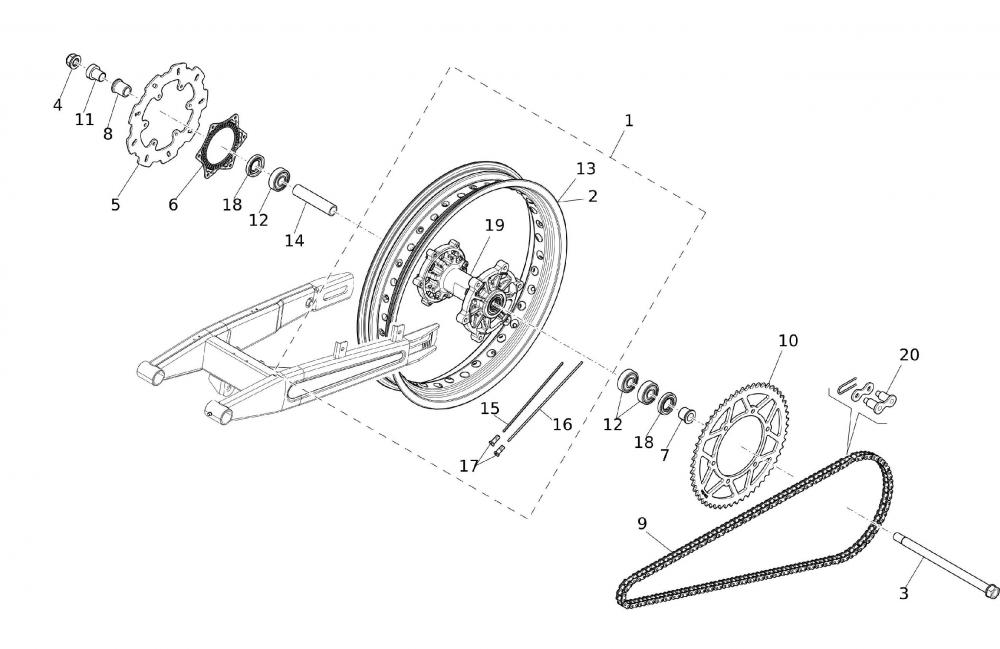 4
11
8
5
6
18
12
14
1
13
2
19
10
20
12
18
7
15
16
17
9
3