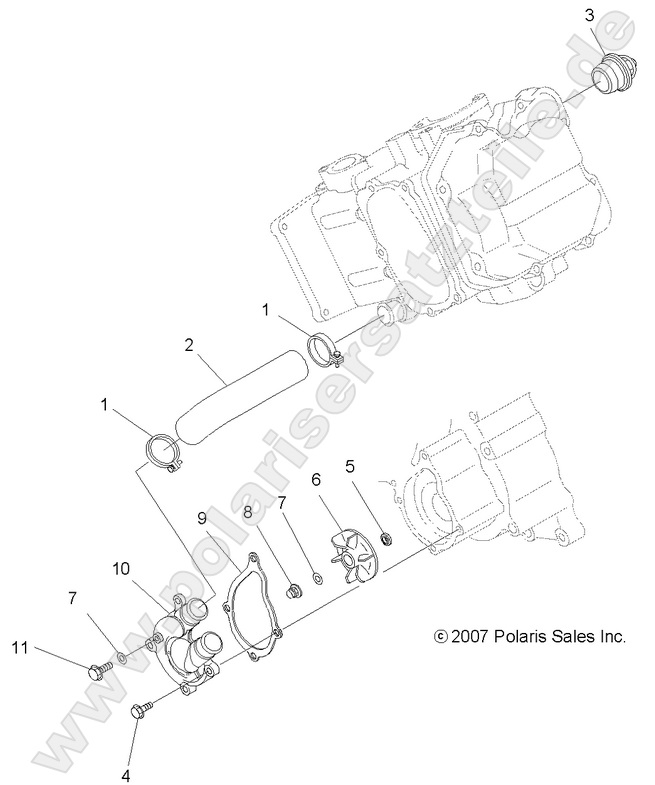 3
1
2
1
5
6
7
8
9
10
7
11
4
© 2007 Polaris Sales Inc.
www.polarisersatzteile.de