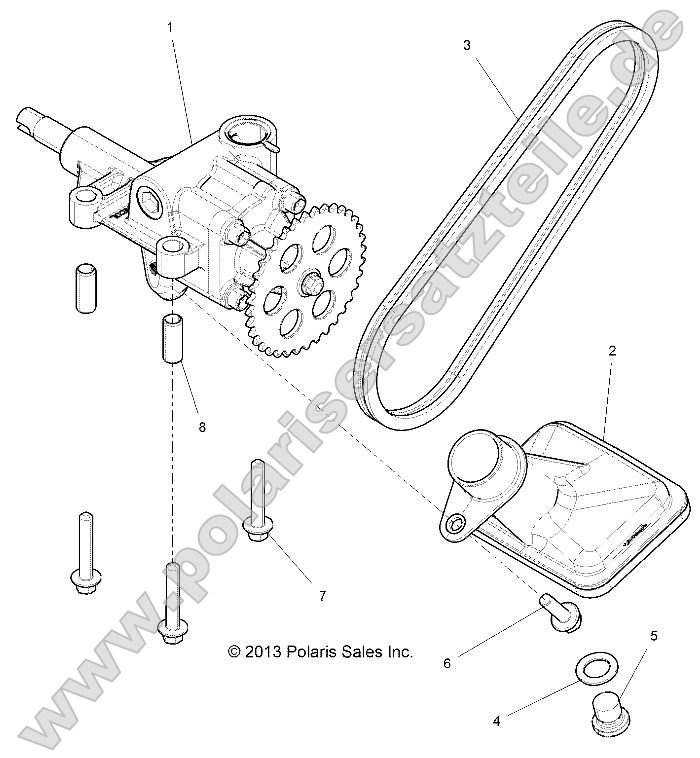 1
3
2
8
7
6
5
4
© 2013 Polaris Sales Inc.
www.polarisersatzteile.de