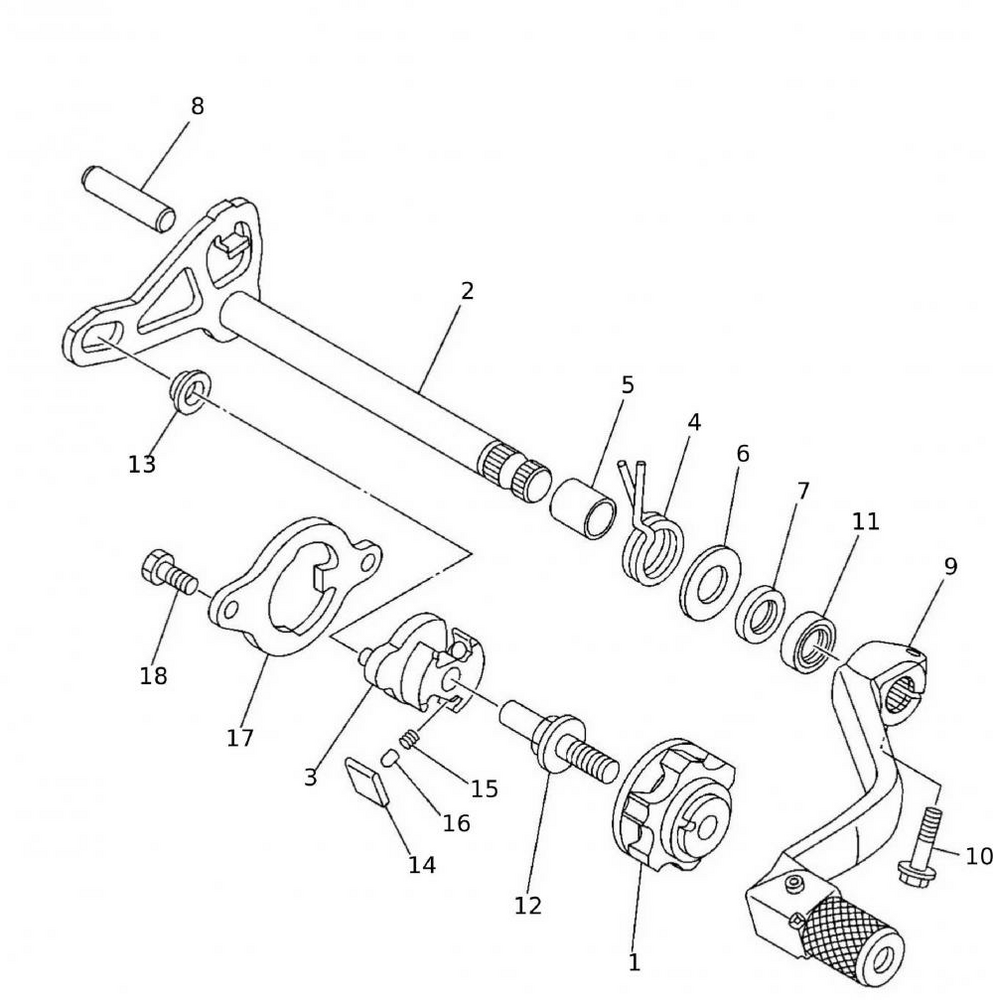 8
2
5
4
6
7
11
9
13
18
17
3
15
16
14
12
1
10