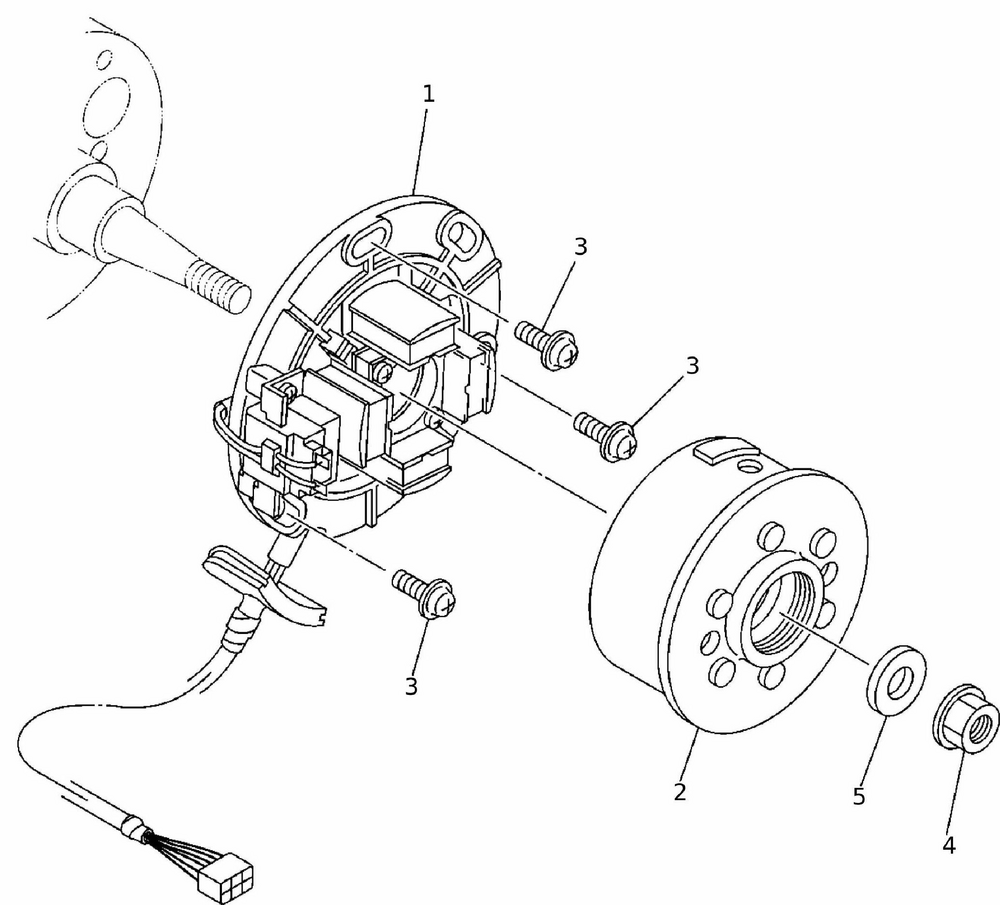 1
3
3
3
2
5
4