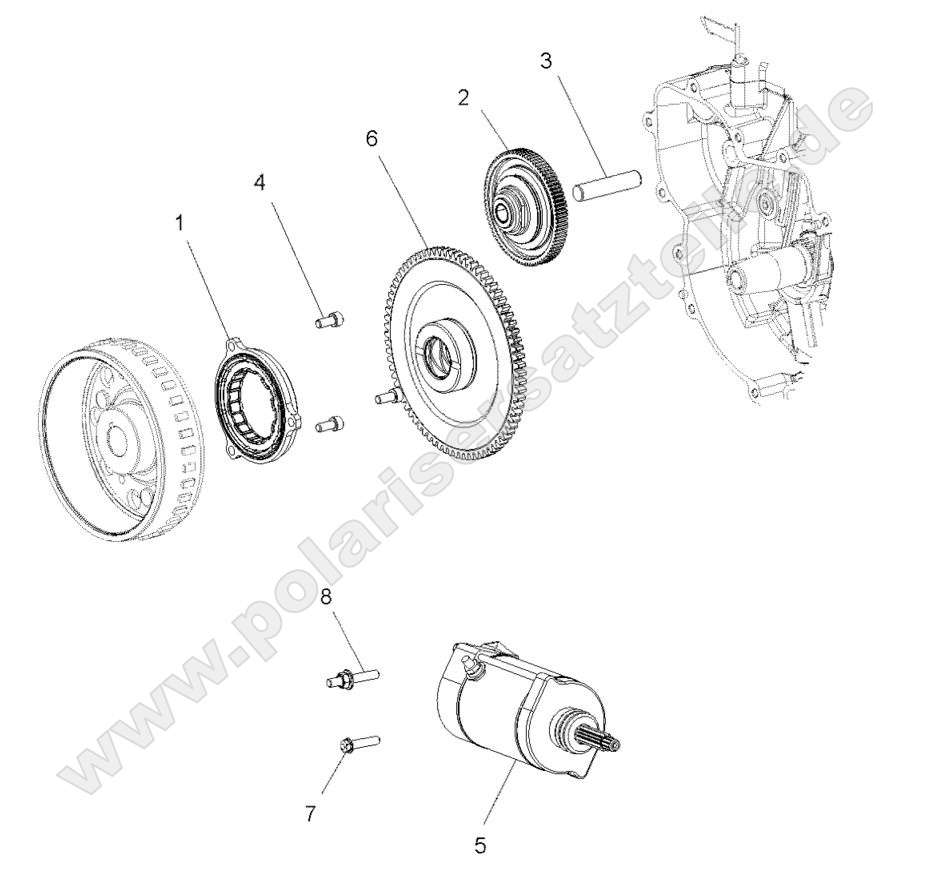 3
2
6
4
1
8
7
5
www.polarisersatzteile.de