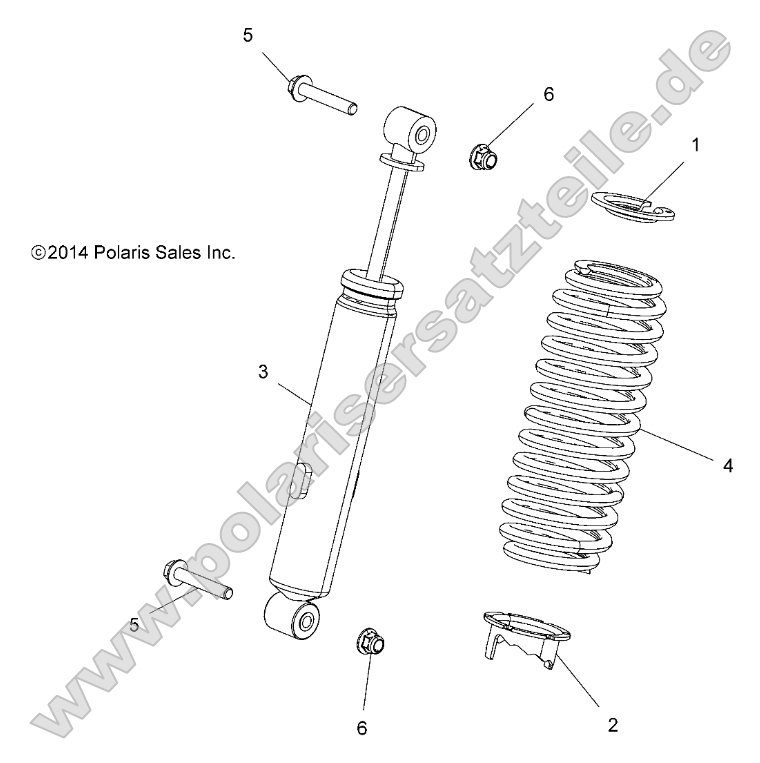 5

6

1

©2014 Polaris Sales Inc.

3

4

5

6

2

www.polarisersatzteile.de