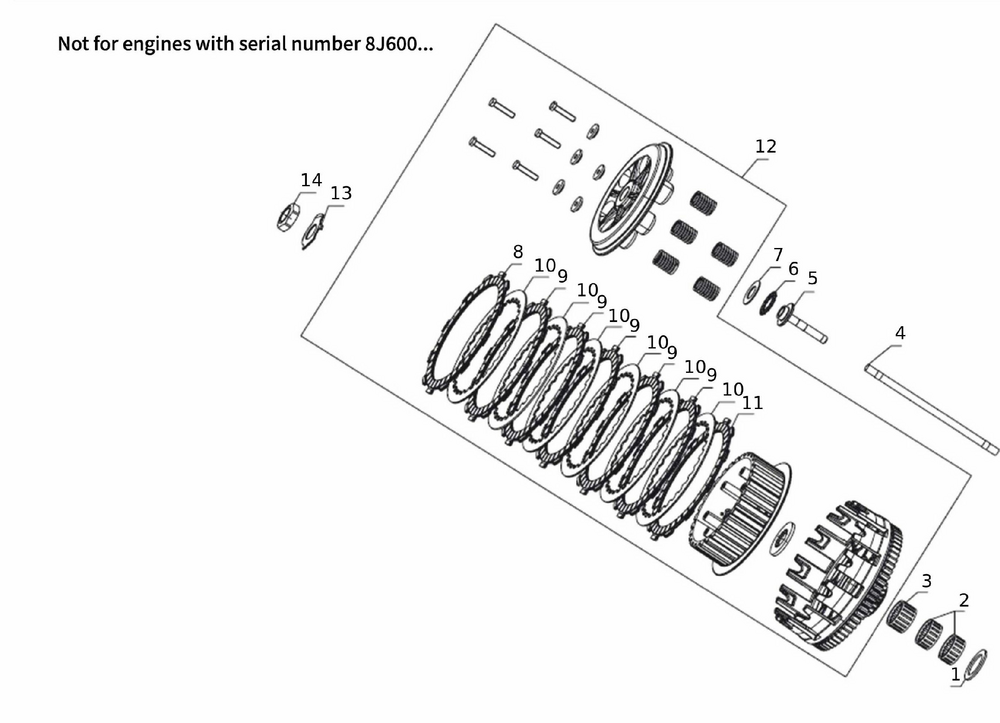 Not for engines with serial number 8J600...

12

14
13

8
10
9
10
9
10
9
10
9
10
9
10
11

7
6
5

4

3
2
1