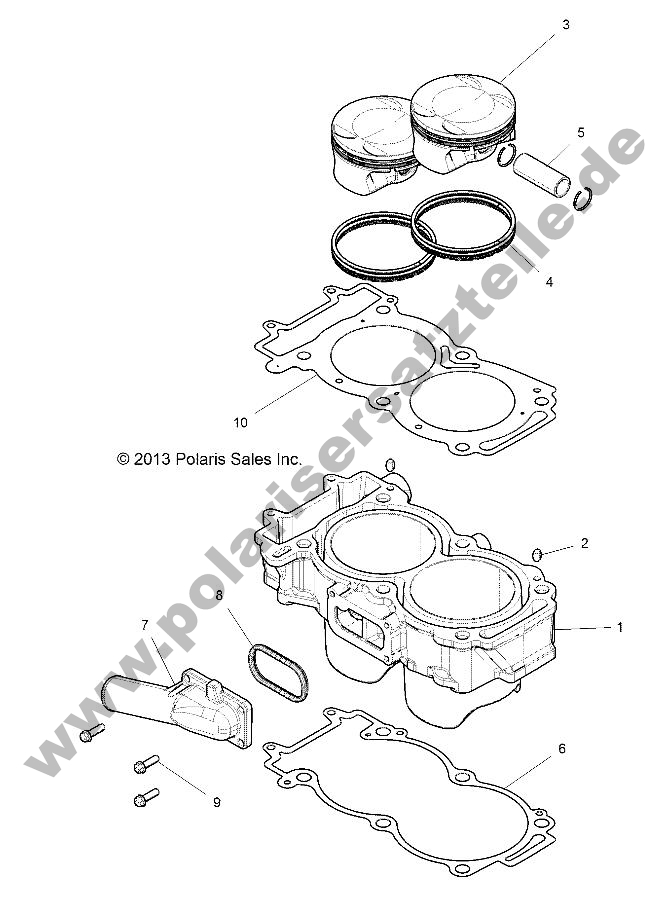 3

5

4

10

© 2013 Polaris Sales Inc.

2

1

8

7

6

9

www.polarisersatzteile.de