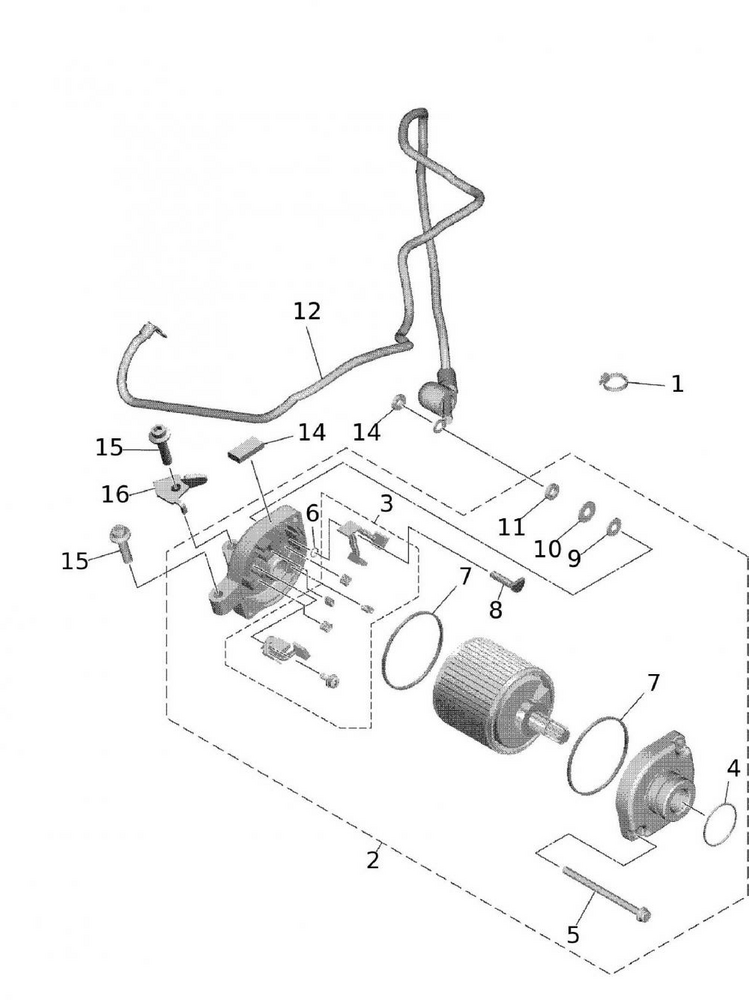 12
1
14
14
15
16
6
3
11
10
9
15
7
8
7
4
2
5