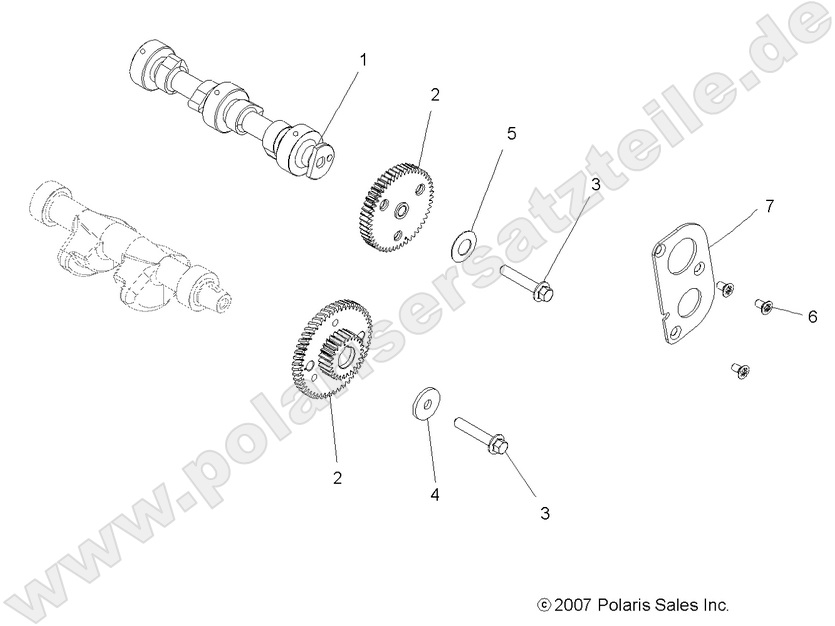 www.polarisersatzteile.de

1

2

5

3

7

6

2

4

3

© 2007 Polaris Sales Inc.