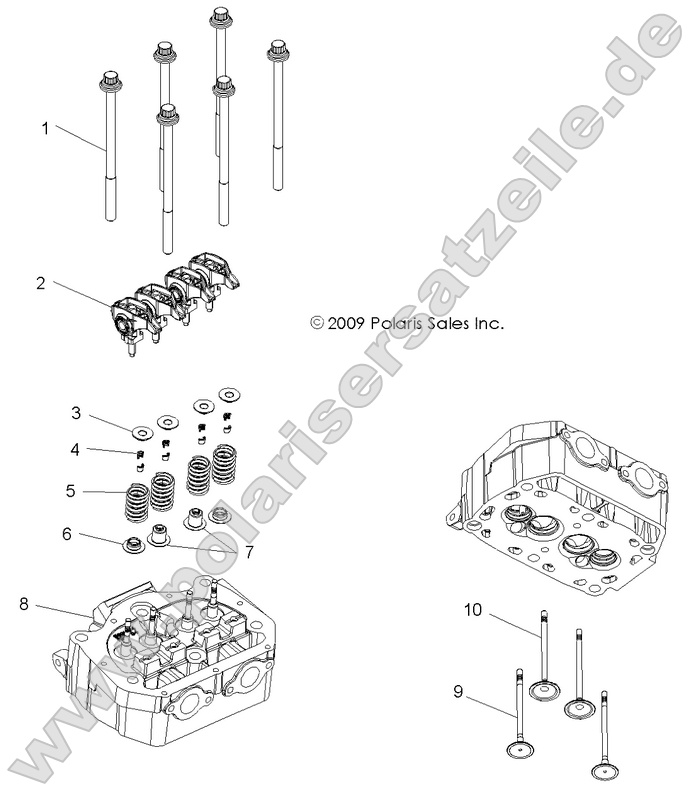 1
2
© 2009 Polaris Sales Inc.
3
4
5
6
7
8
10
9
www.polarisersatzteile.de