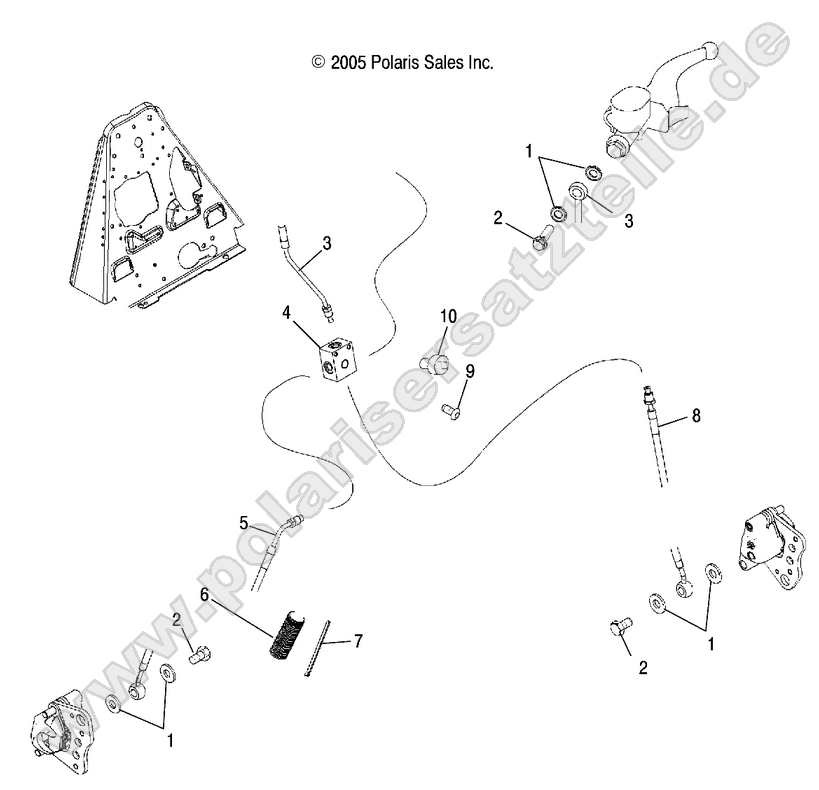 © 2005 Polaris Sales Inc.

www.polarisersatzteile.de

1
2
3
3
4
10
9
8
5
6
7
2
1
2
1