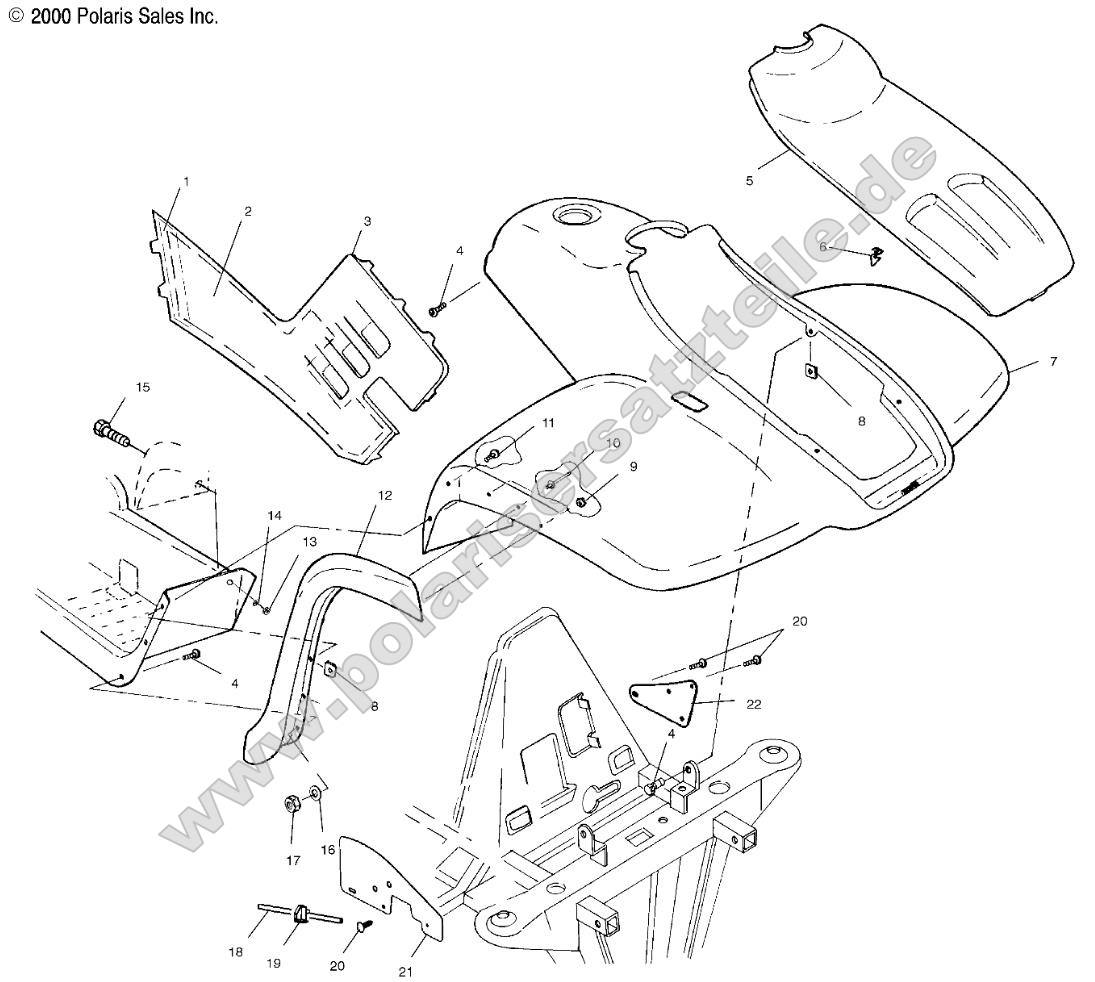 © 2000 Polaris Sales Inc.

www.polarisersatzteile.de

1
2
3
4
5
6
7
8
15
11
10
9
12
14
13
4
8
20
22
4
17
16
18
19
20
21