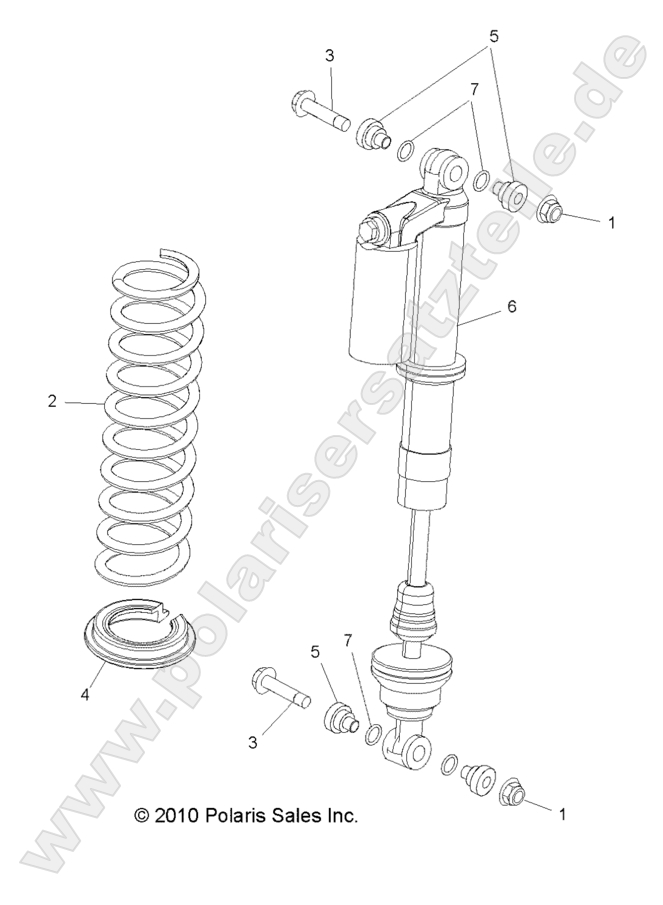 3
5
7
1
6
2
4
5
7
3
1
© 2010 Polaris Sales Inc.
www.polarisersatzteile.de