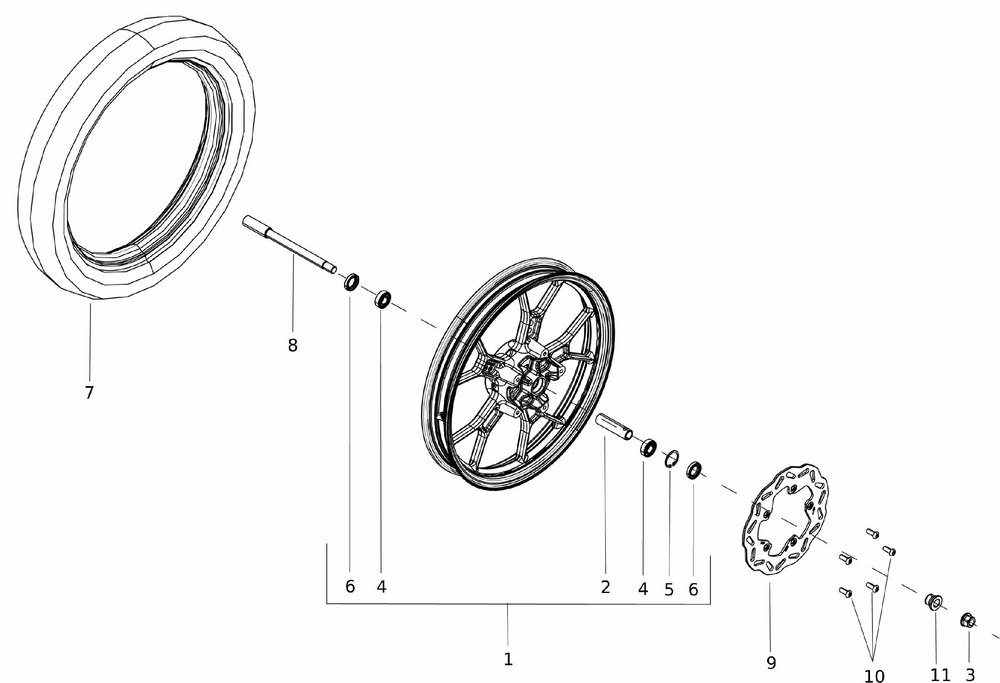 7
8
6
4
2
4
5
6
1
9
10
11
3