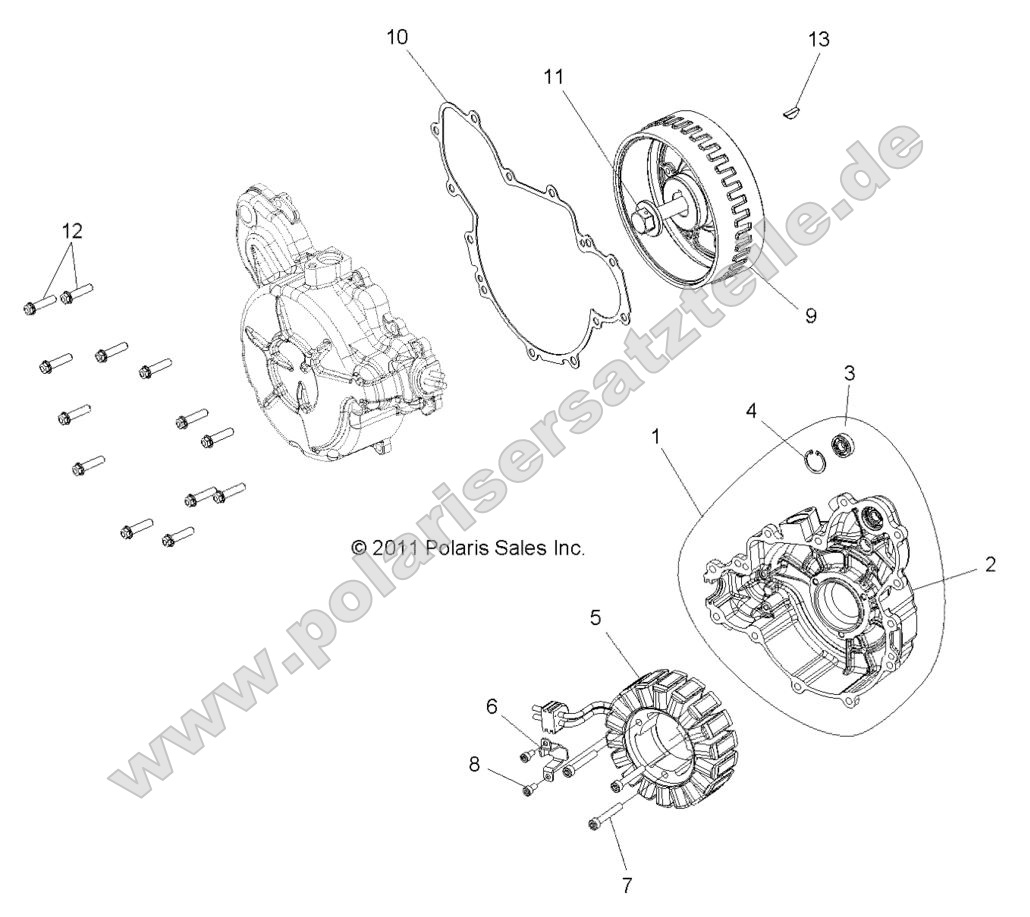 10
13
11
12
9
3
4
1
2
© 2011 Polaris Sales Inc.
5
6
8
7
www.polarisersatzteile.de