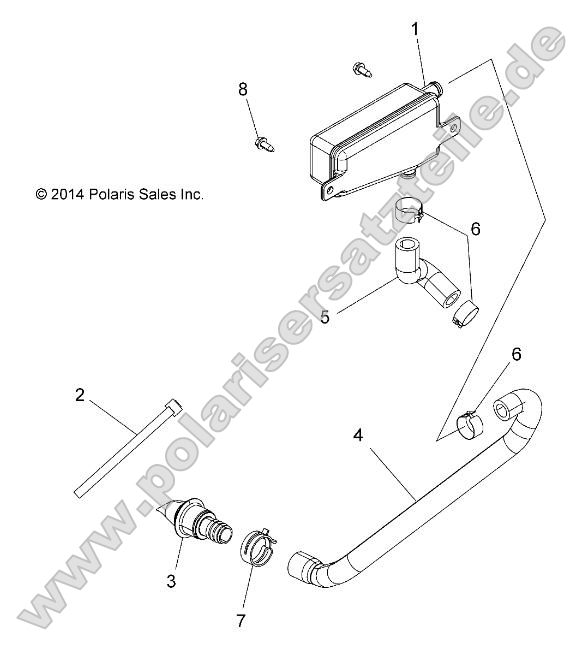 1

8

© 2014 Polaris Sales Inc.

6

5

6

2

4

3

7

www.polarisersatzteile.de