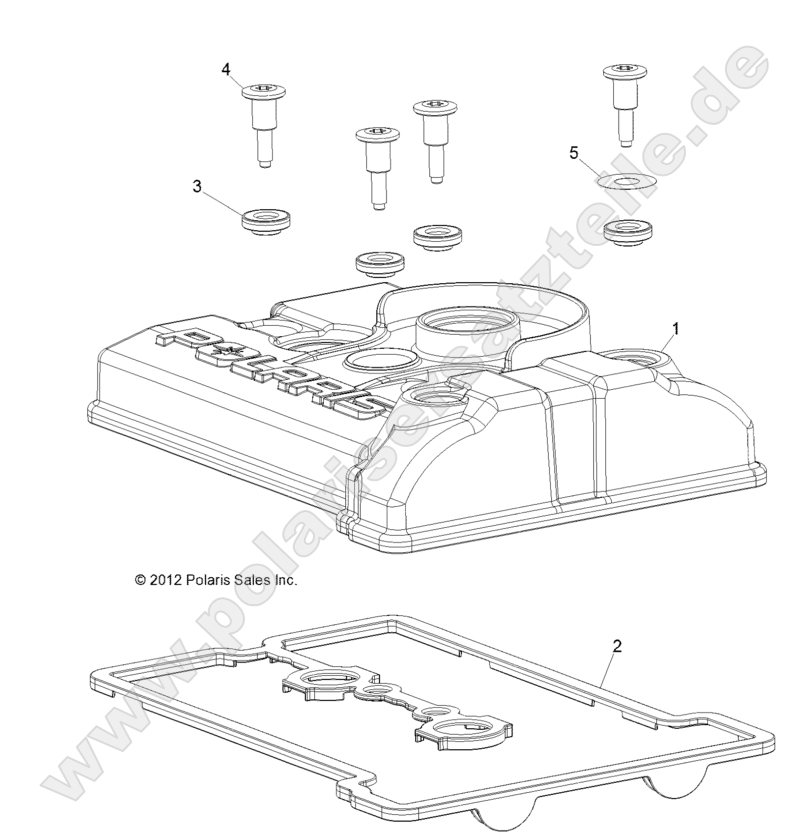 4

5

3

1

POLARIS

© 2012 Polaris Sales Inc.

2

www.polaris-ersatzteile.de