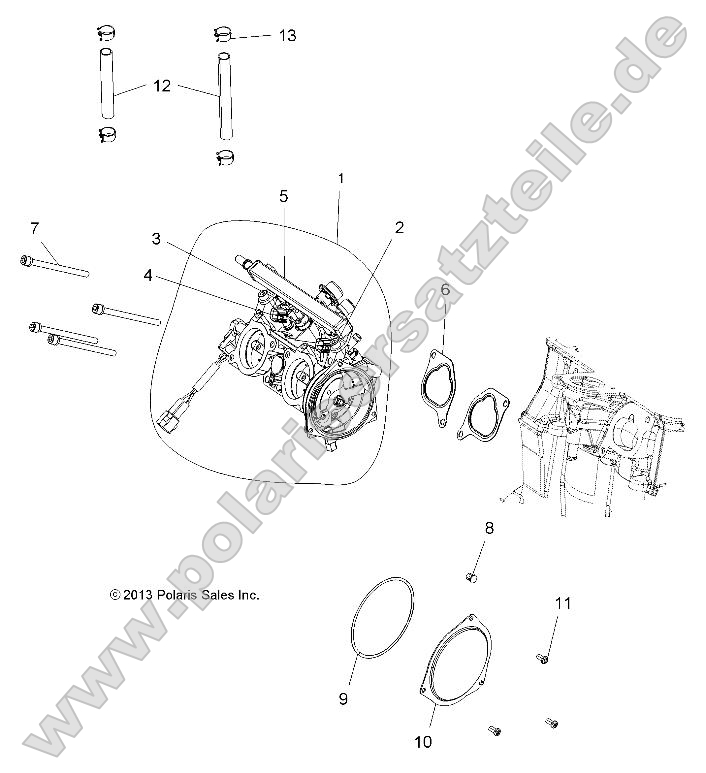 13
12
1
5
7
3
2
4
6
8
© 2013 Polaris Sales Inc.
11
9
10
www.polaris-ersatzteile.de