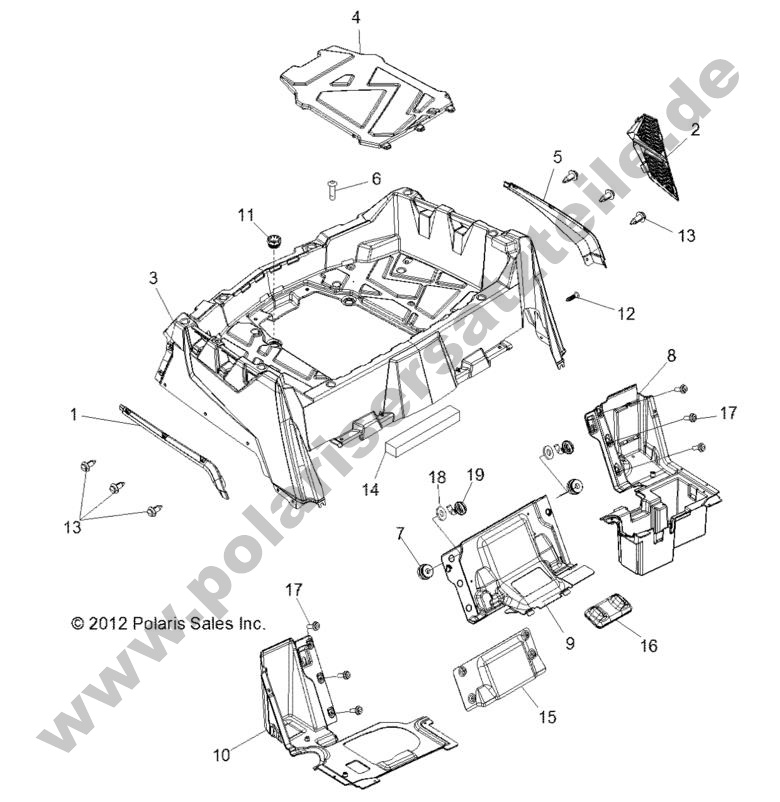 4
2
5
6
13
11
3
12
8
17
1
14
18
19
13
7
17
© 2012 Polaris Sales Inc.
9
16
15
10
www.polarisersatzteile.de