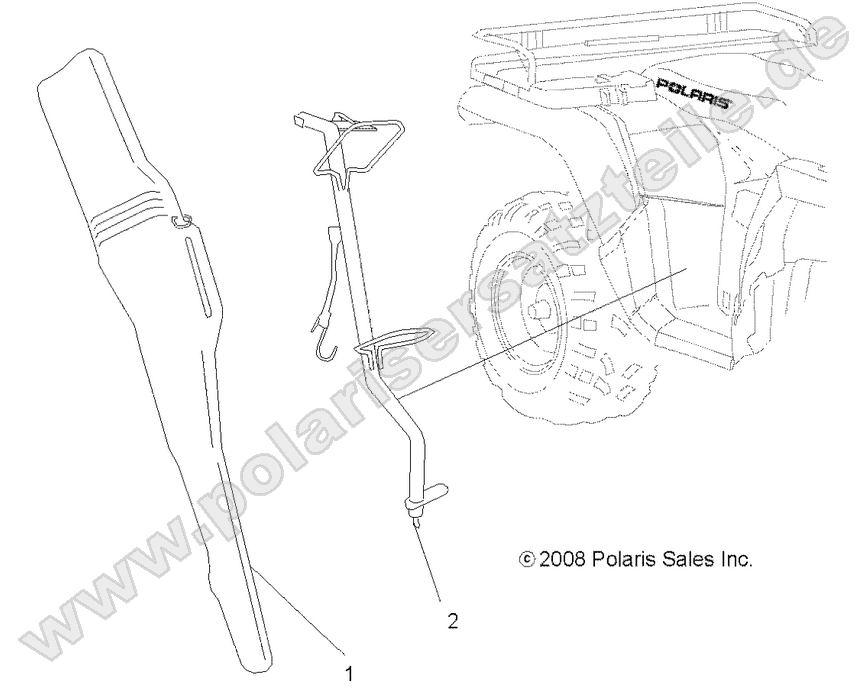 www.polarisersatzteile.de

POLARIS

© 2008 Polaris Sales Inc.

2

1