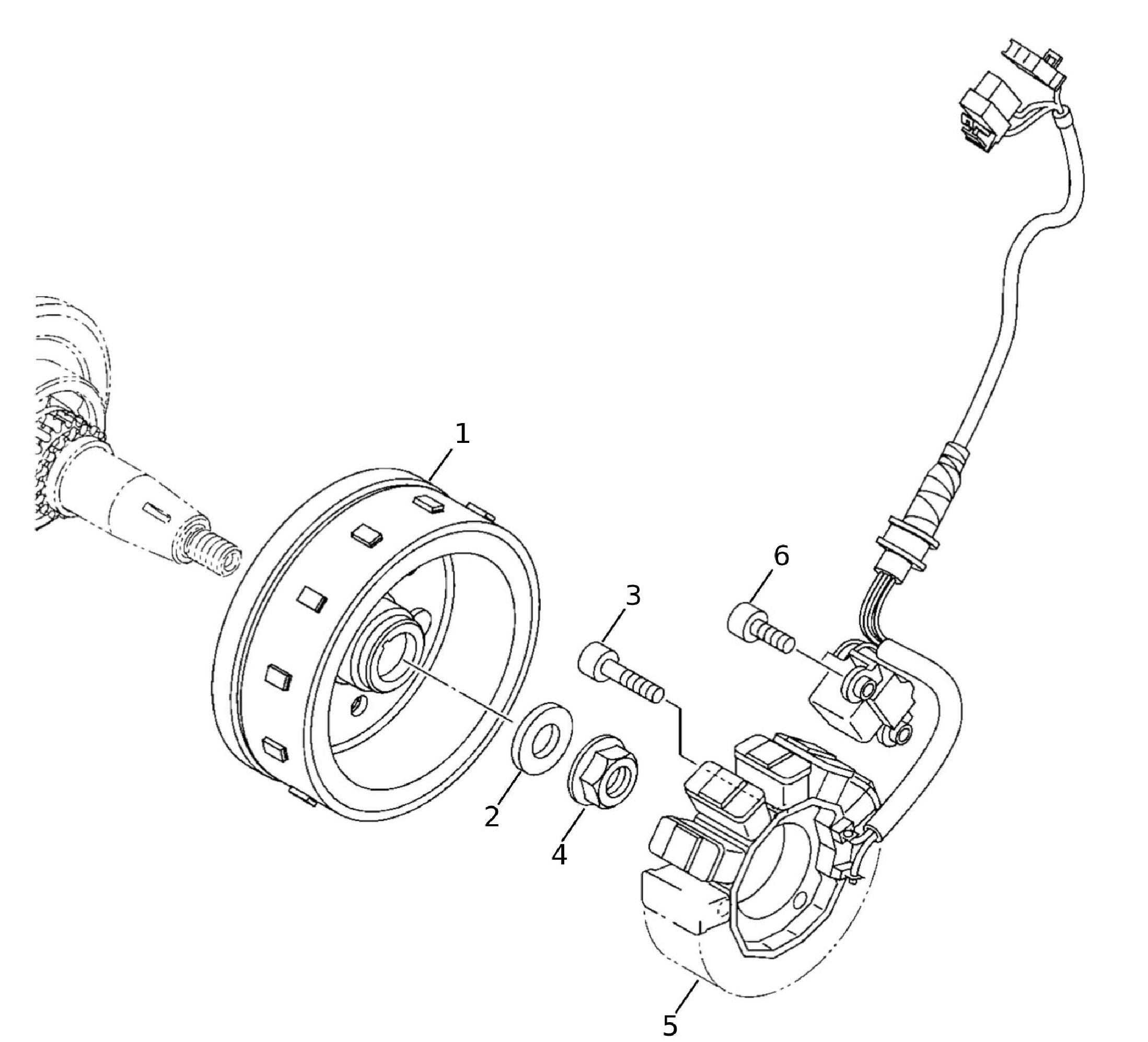 1
6
3
2
4
5