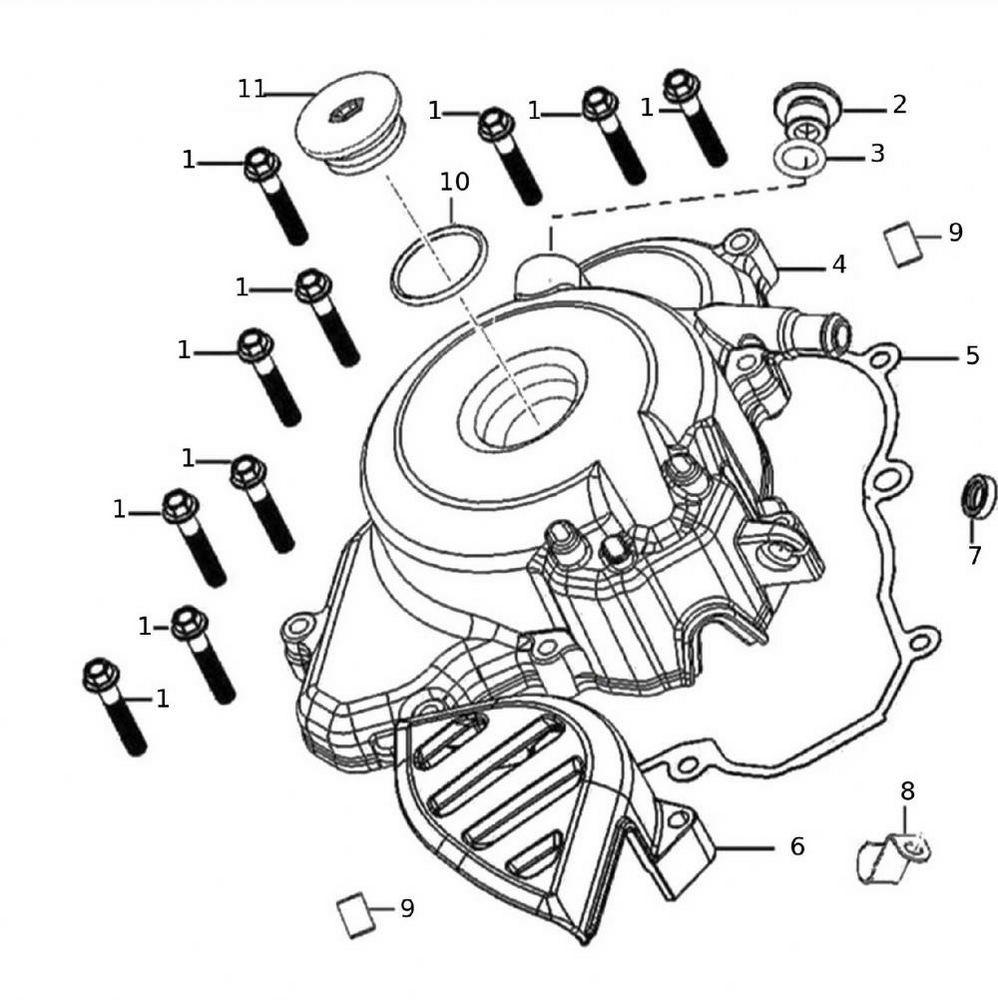 11
1
1
1
1
2
3
10
9
4
1
1
5
1
1
7
1
1
8
6
9